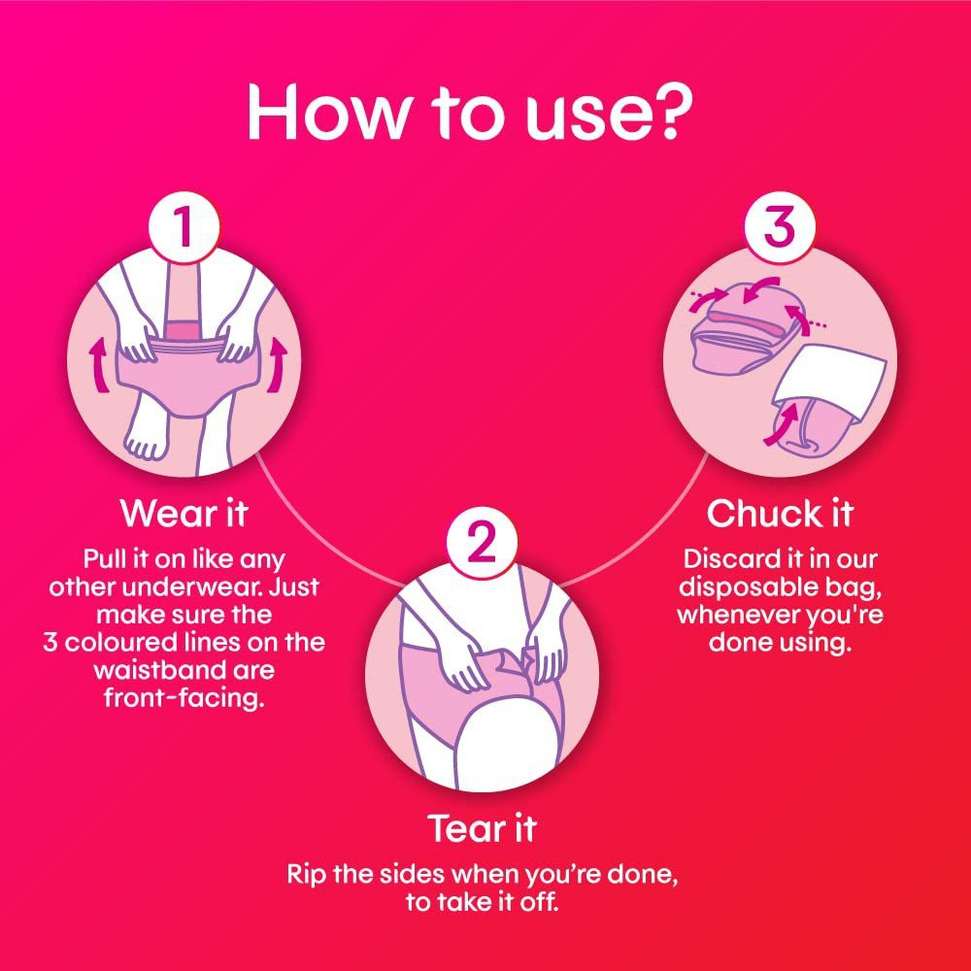 How to use?

1

Wear it

Pull it on like any other underwear. Just make sure the 3 coloured lines on the waistband are front-facing.

2

Tear it

Rip the sides when you're done, to take it off.

3

Chuck it

Discard it in our disposable bag, whenever you're done using.