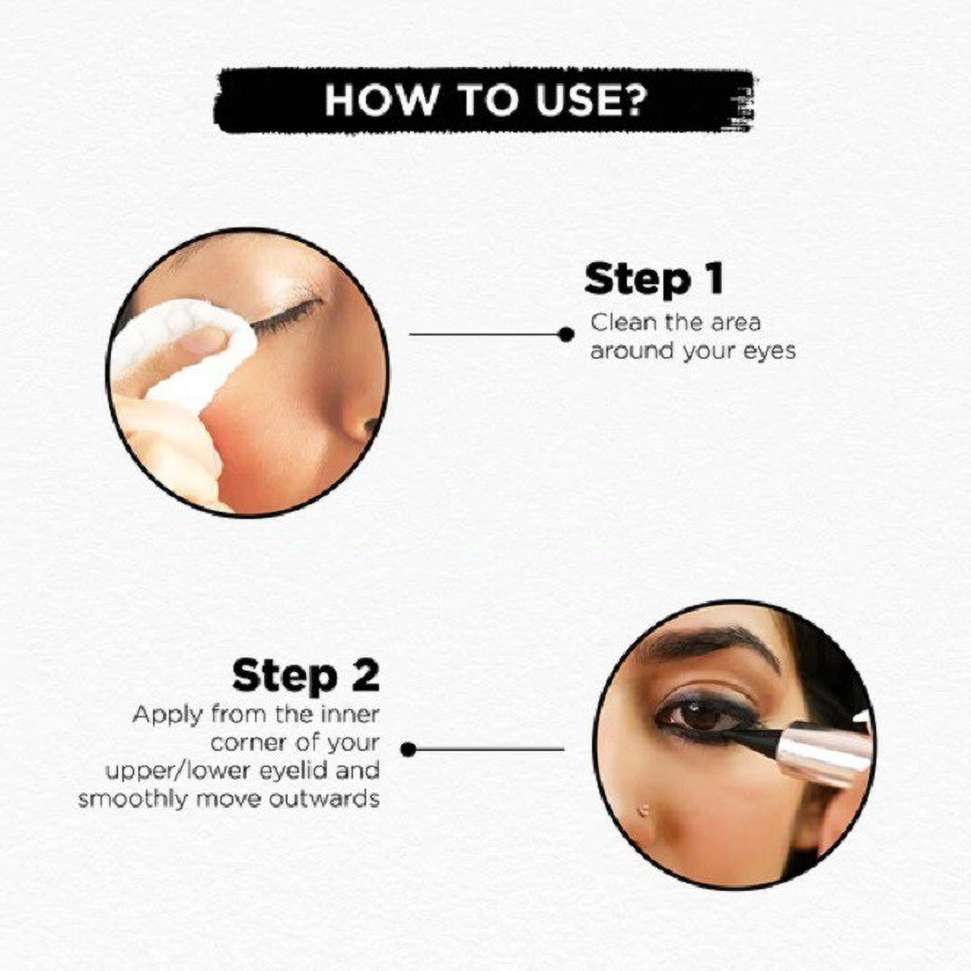 HOW TO USE?

Step 1
Clean the area around your eyes

Step 2
Apply from the inner corner of your upper/lower eyelid and smoothly move outwards