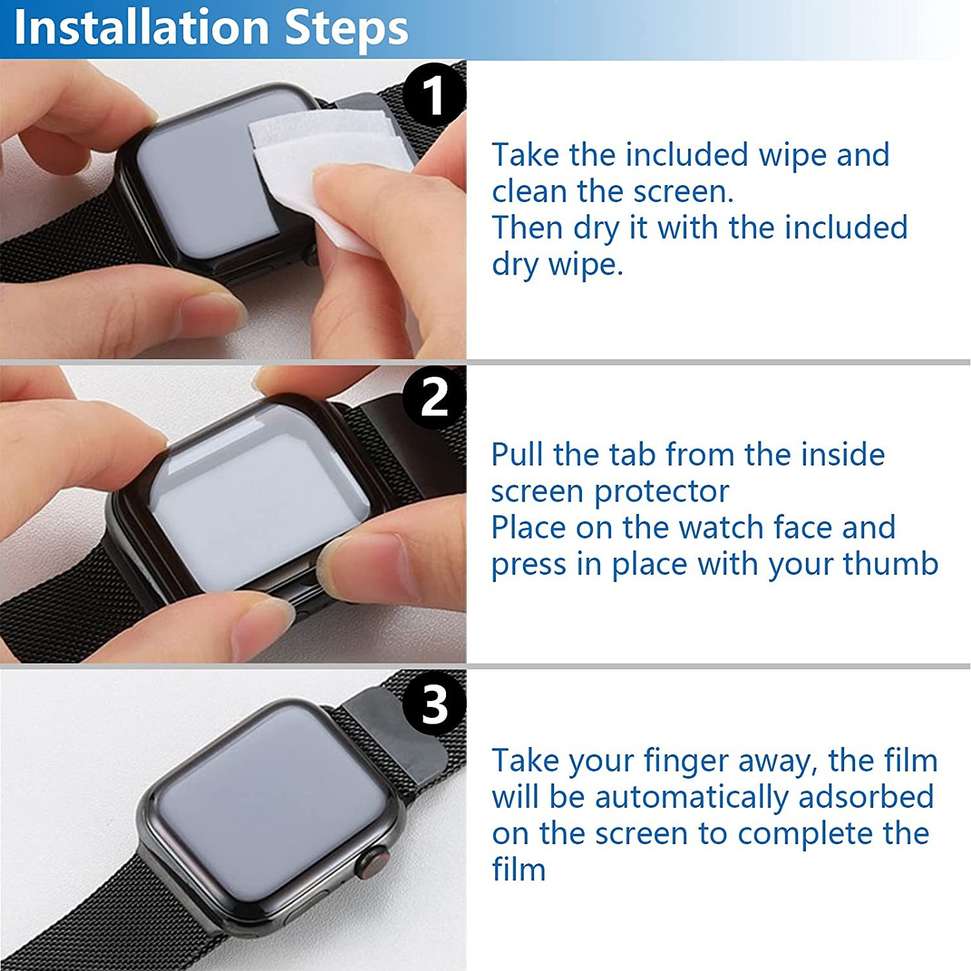 Installation Steps

1

Take the included wipe and clean the screen.
Then dry it with the included dry wipe.

2

Pull the tab from the inside screen protector
Place on the watch face and press in place with your thumb

3

Take your finger away, the film will be automatically adsorbed on the screen to complete the film