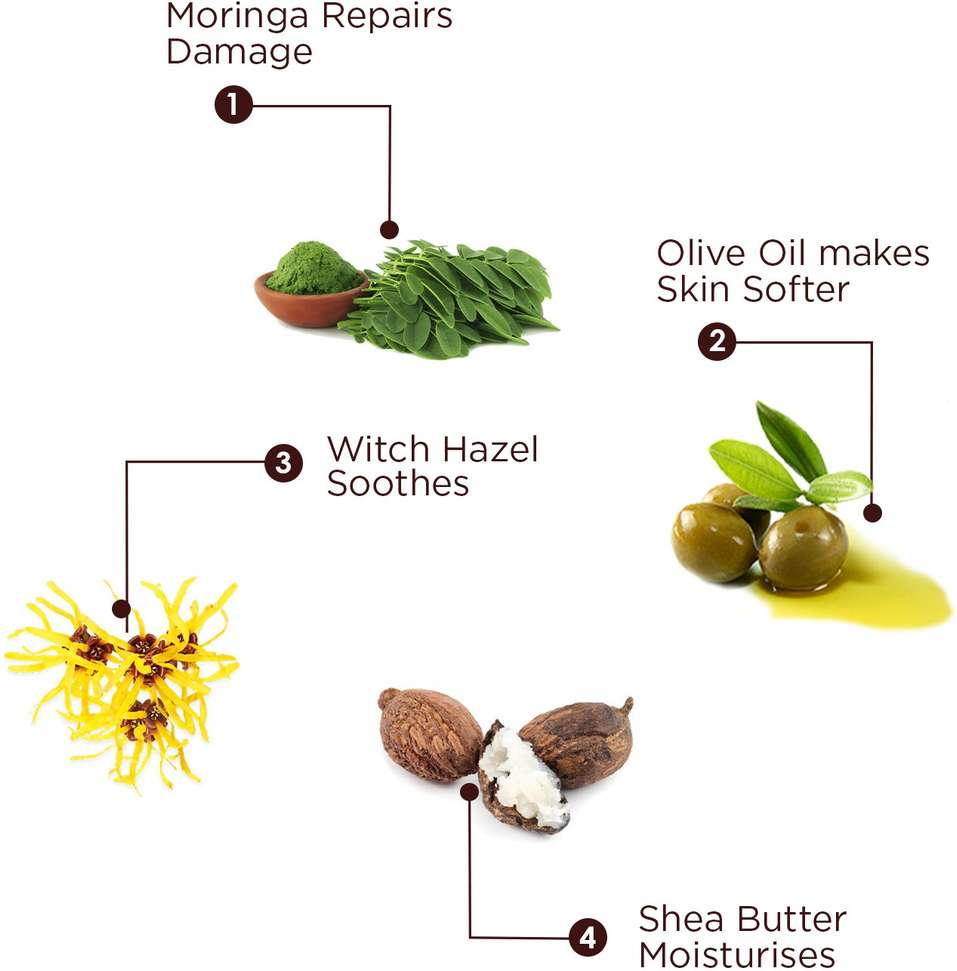 Moringa Repairs Damage

1

Olive Oil makes Skin Softer

2

3

Witch Hazel Soothes

4

Shea Butter Moisturises