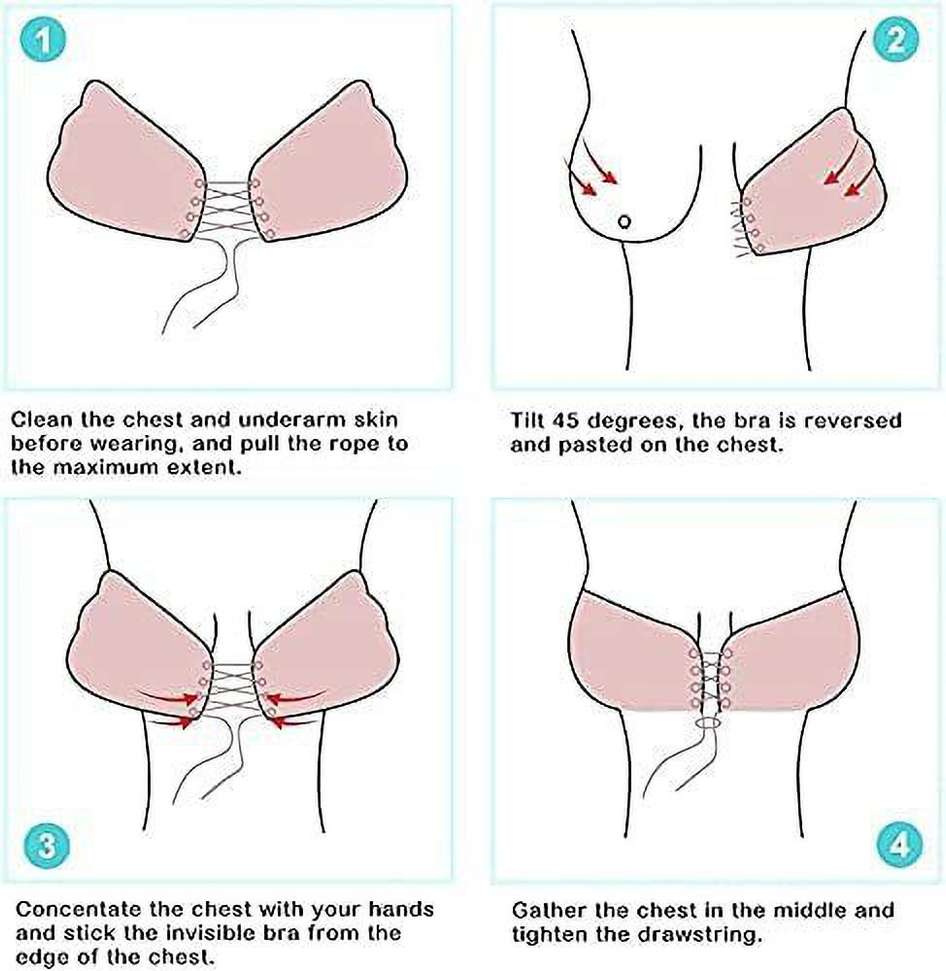 1

Clean the chest and underarm skin before wearing, and pull the rope to the maximum extent.

2

Tilt 45 degrees, the bra is reversed and pasted on the chest.

3

Concentate the chest with your hands and stick the invisible bra from the edge of the chest.

4

Gather the chest in the middle and tighten the drawstring.