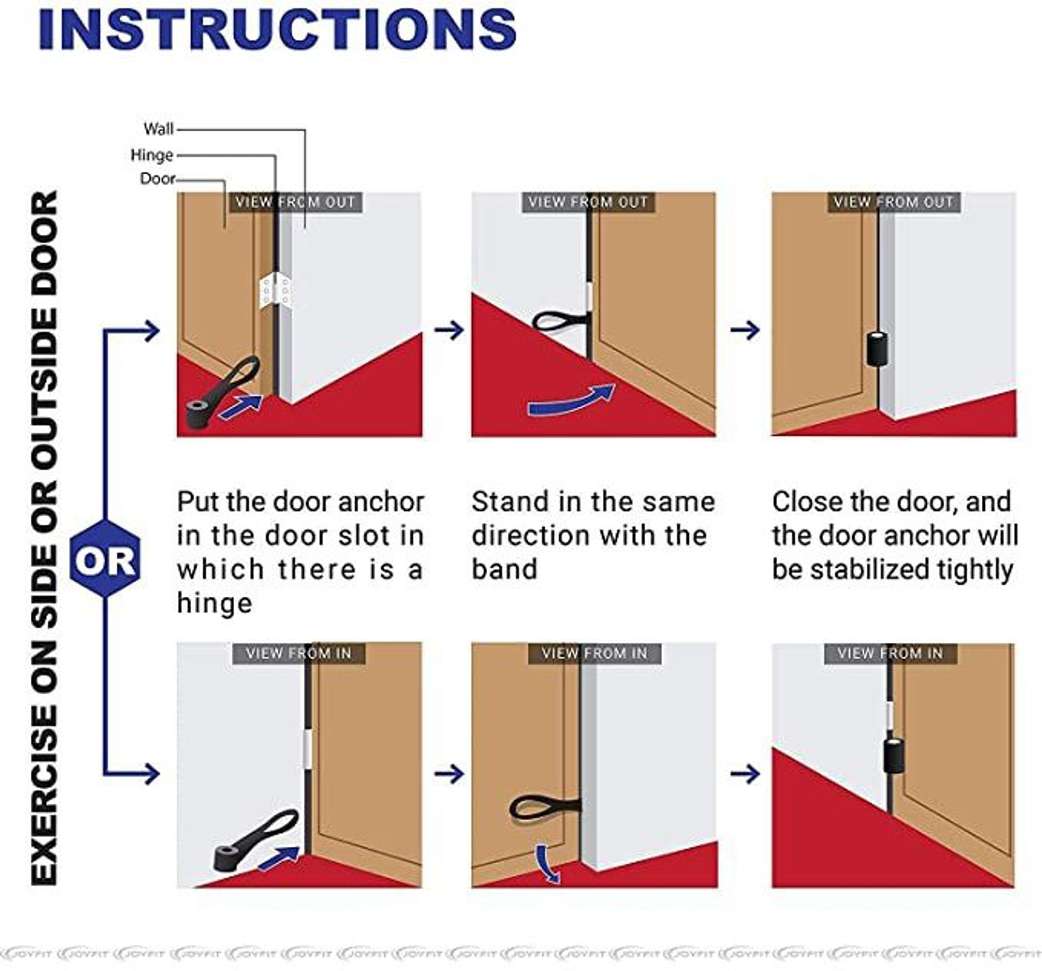 INSTRUCTIONS

EXERCISE ON SIDE OR OUTSIDE DOOR

OR

Wall
Hinge
Door

VIEW FROM OUT

VIEW FROM OUT

VIEW FROM OUT

Put the door anchor in the door slot in which there is a hinge

Stand in the same direction with the band

Close the door, and the door anchor will be stabilized tightly

VIEW FROM IN

VIEW FROM IN

VIEW FROM IN

JOYFIT JOYFIT JOYFIT JOYFIT JOYFIT JOYFIT JOYFIT JOYFIT JOYFIT JOYFIT JOYFIT JOYFIT JOYFIT JOYFIT JOYFIT JOYFIT JOYFIT JOYFIT JOYFIT