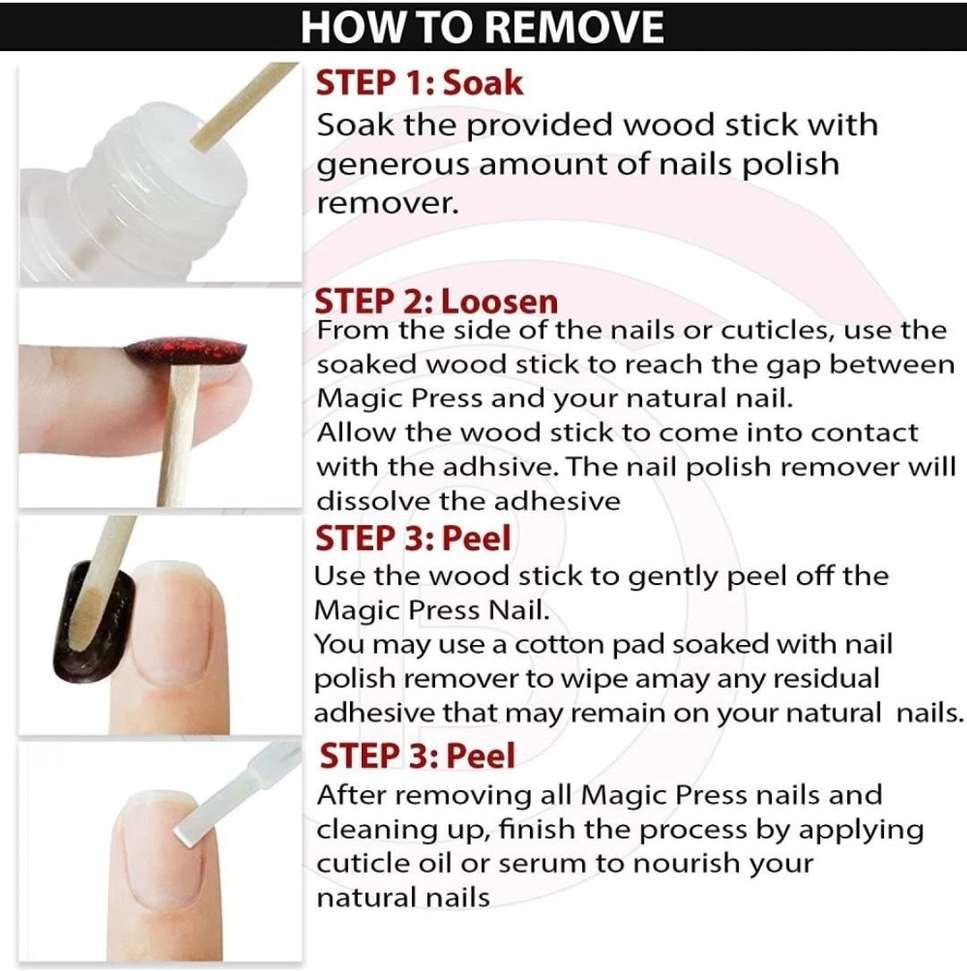 HOW TO REMOVE

STEP 1: Soak
Soak the provided wood stick with generous amount of nails polish remover.

STEP 2: Loosen
From the side of the nails or cuticles, use the soaked wood stick to reach the gap between Magic Press and your natural nail.
Allow the wood stick to come into contact with the adhsive. The nail polish remover will dissolve the adhesive

STEP 3: Peel
Use the wood stick to gently peel off the Magic Press Nail.
You may use a cotton pad soaked with nail polish remover to wipe amay any residual adhesive that may remain on your natural nails.

STEP 3: Peel
After removing all Magic Press nails and cleaning up, finish the process by applying cuticle oil or serum to nourish your natural nails