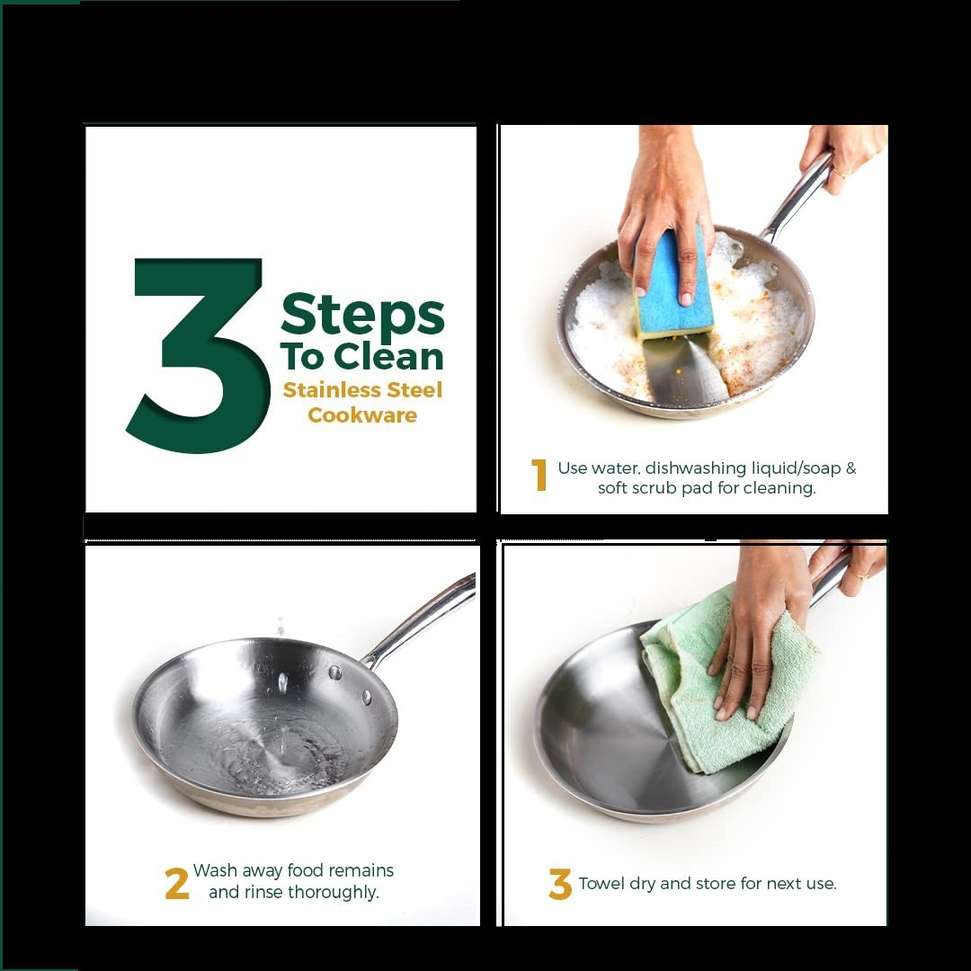 3 Steps To Clean Stainless Steel Cookware

1 Use water, dishwashing liquid/soap & soft scrub pad for cleaning.

2 Wash away food remains and rinse thoroughly.

3 Towel dry and store for next use.