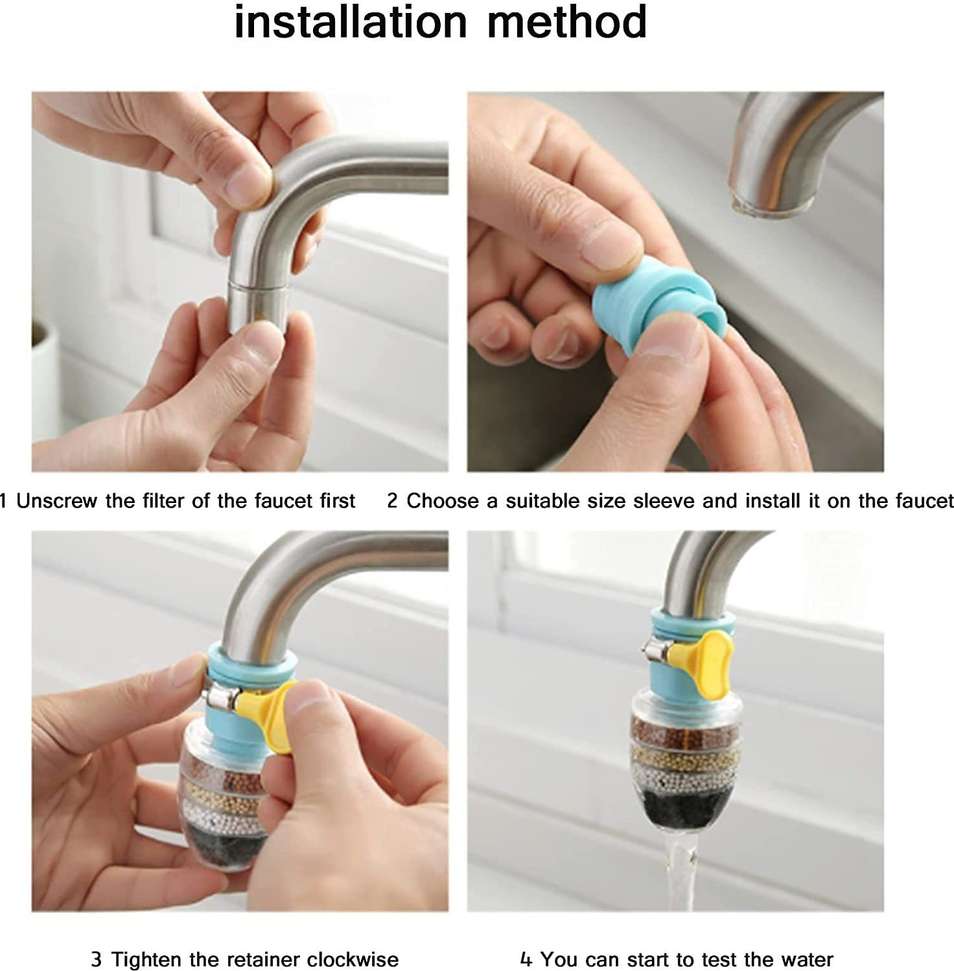 installation method

1 Unscrew the filter of the faucet first

2 Choose a suitable size sleeve and install it on the faucet

3 Tighten the retainer clockwise

4 You can start to test the water