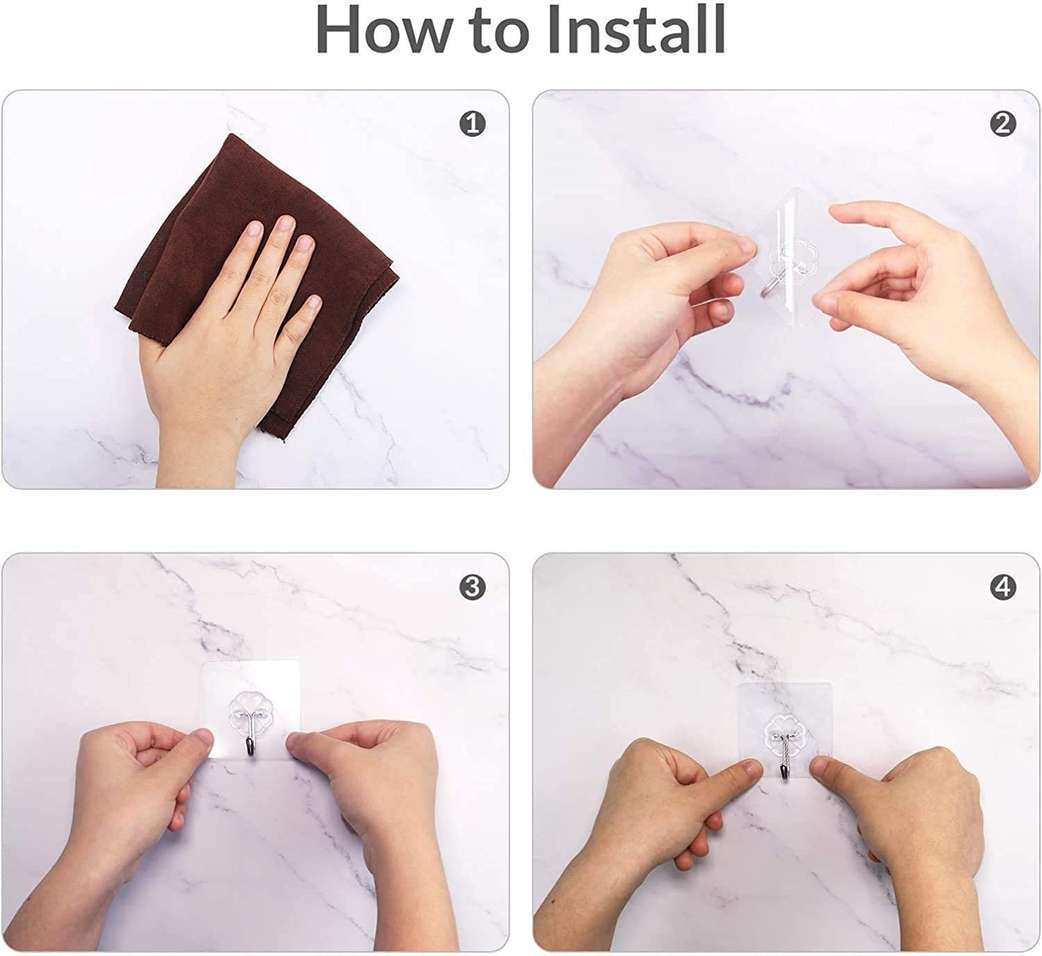 How to Install

1

2

3

4