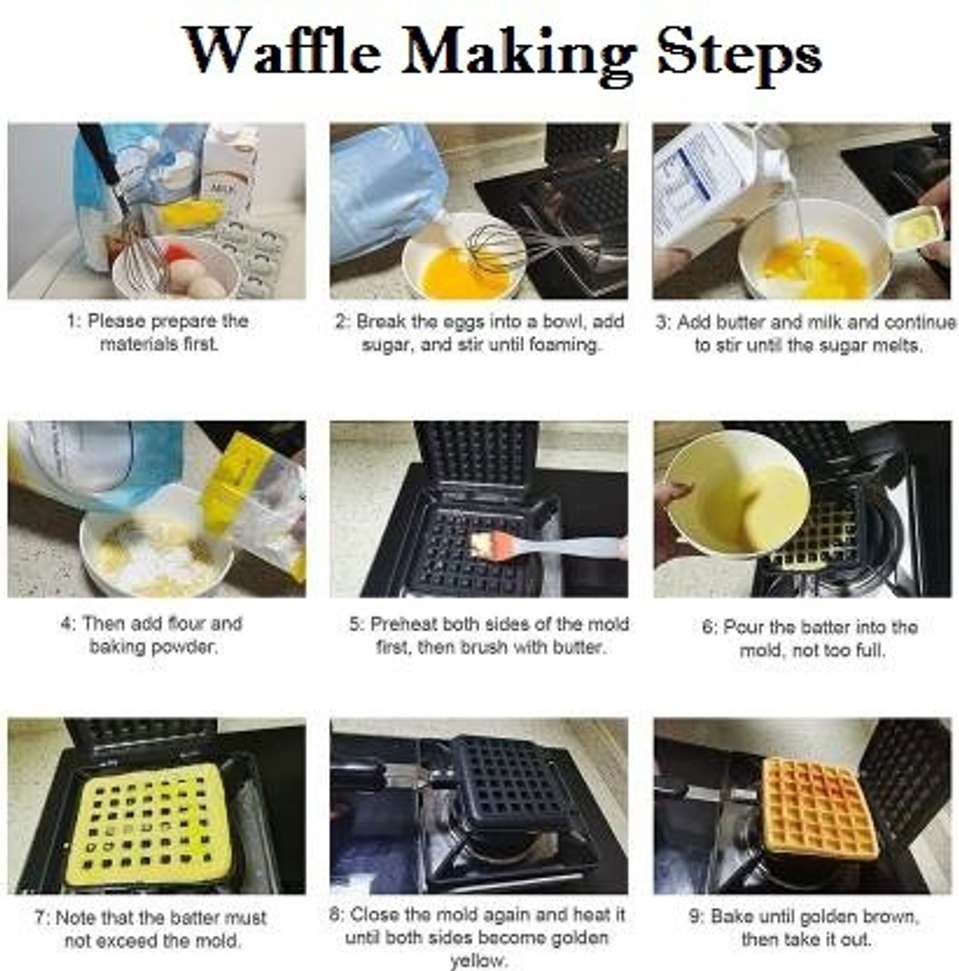 Waffle Making Steps

1: Please prepare the materials first.

2: Break the eggs into a bowl, add sugar, and stir until foaming.

3: Add butter and milk and continue to stir until the sugar melts.

4: Then add flour and baking powder.

5: Preheat both sides of the mold first, then brush with butter.

6: Pour the batter into the mold, not too full.

7: Note that the batter must not exceed the mold.

8: Close the mold again and heat it until both sides become golden yellow.

9: Bake until golden brown, then take it out.