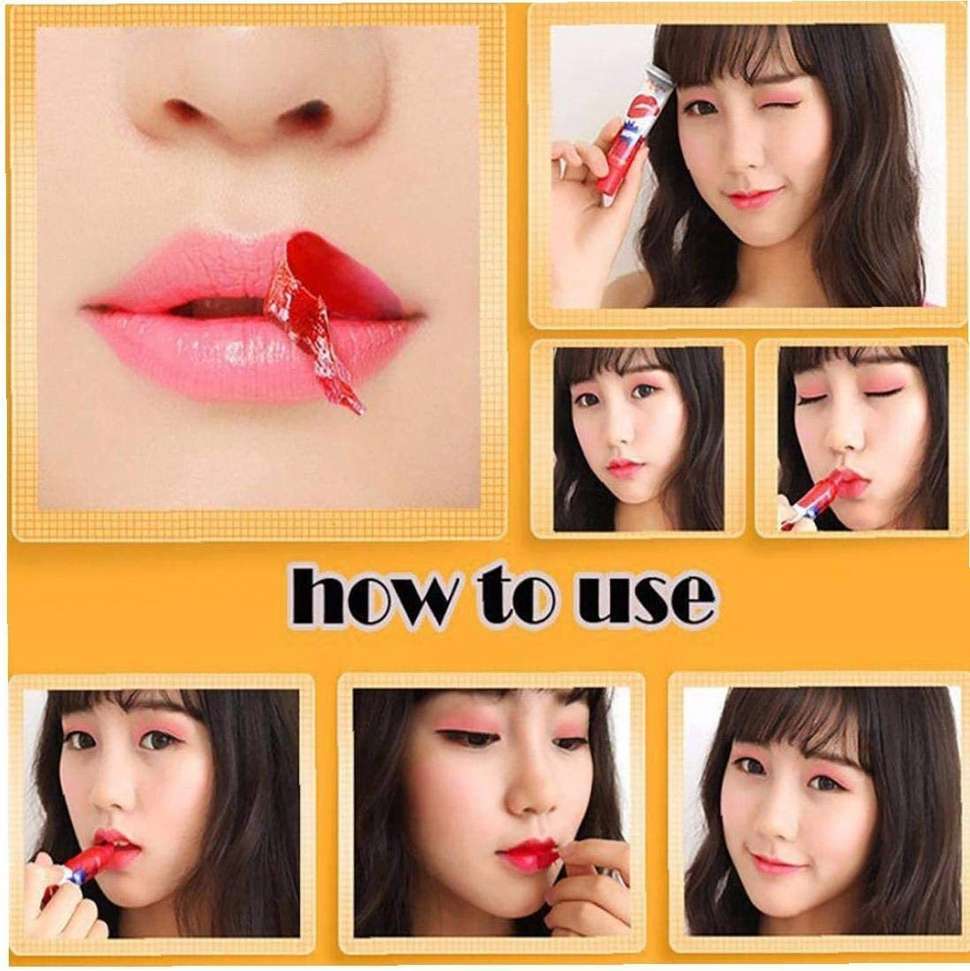 how to use