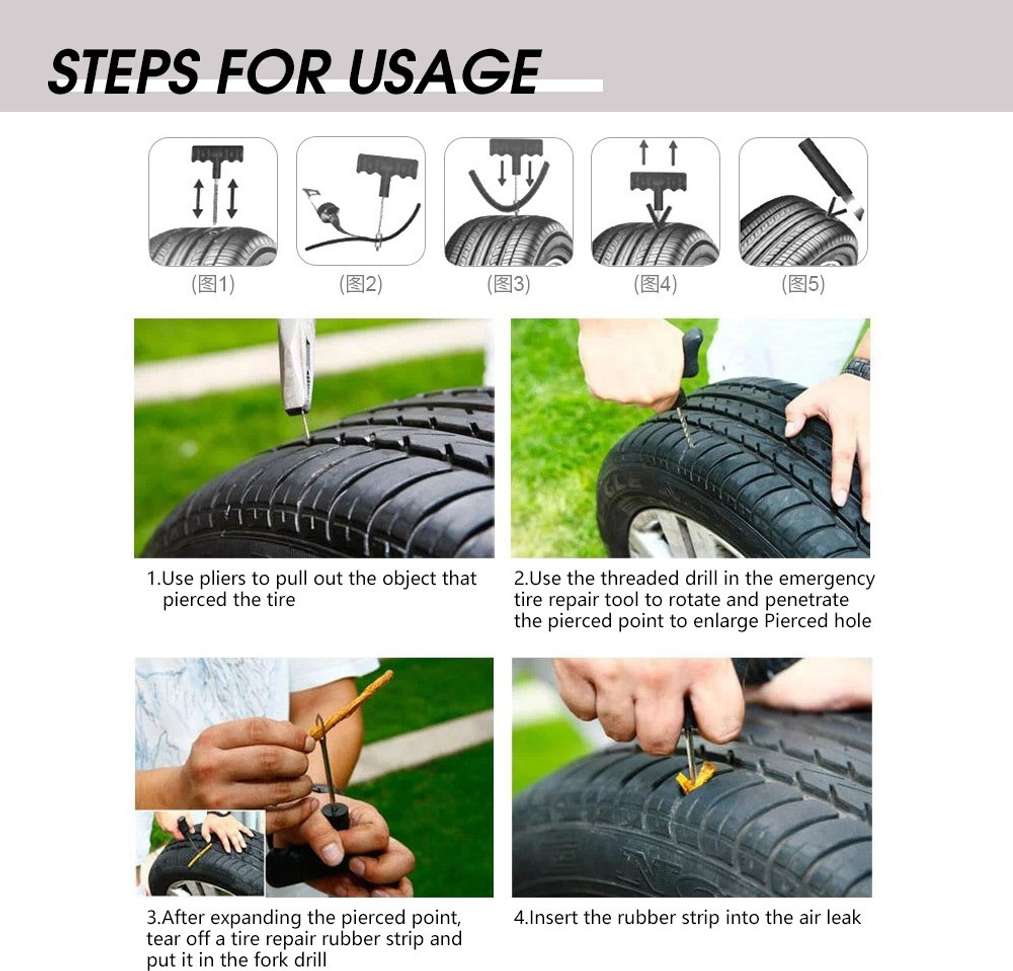 STEPS FOR USAGE

(图1)

(图2)

(图3)

(图4)

(图5)

1.Use pliers to pull out the object that pierced the tire

2.Use the threaded drill in the emergency tire repair tool to rotate and penetrate the pierced point to enlarge Pierced hole

3.After expanding the pierced point, tear off a tire repair rubber strip and put it in the fork drill

4.Insert the rubber strip into the air leak