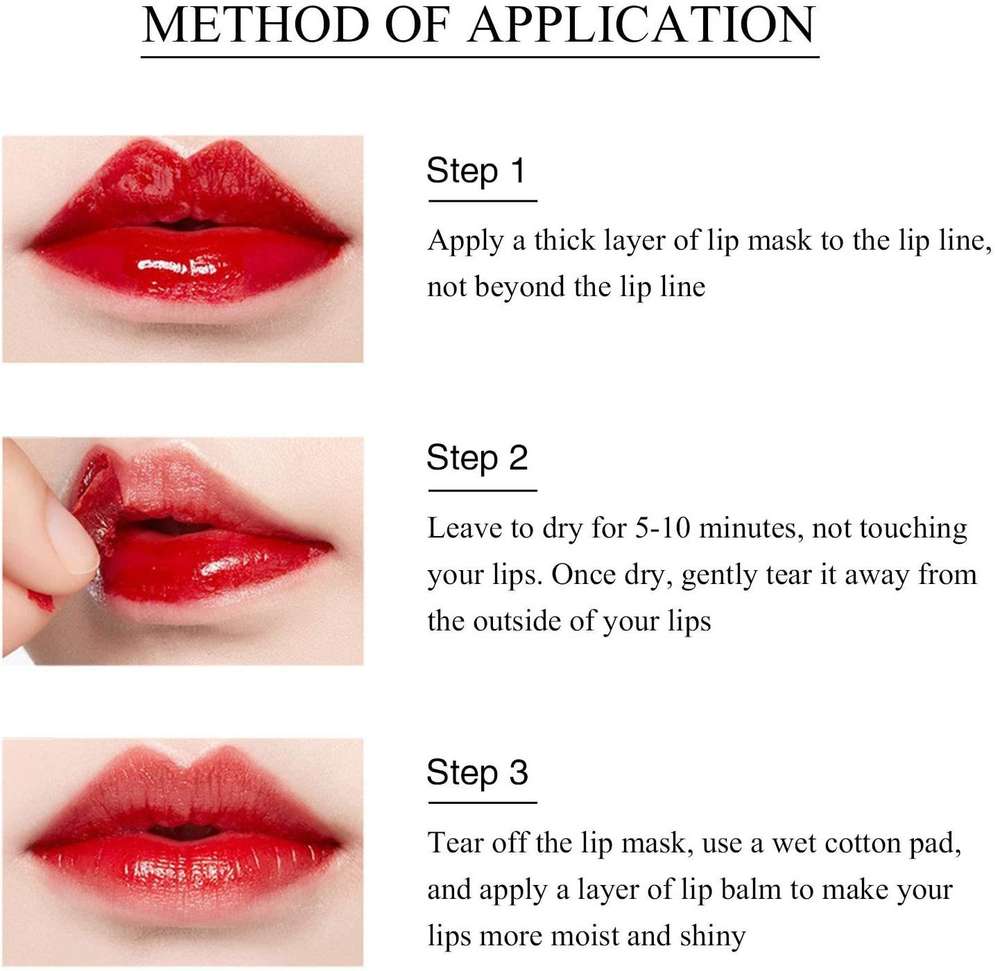 METHOD OF APPLICATION

Step 1

Apply a thick layer of lip mask to the lip line, not beyond the lip line

Step 2

Leave to dry for 5-10 minutes, not touching your lips. Once dry, gently tear it away from the outside of your lips

Step 3

Tear off the lip mask, use a wet cotton pad, and apply a layer of lip balm to make your lips more moist and shiny