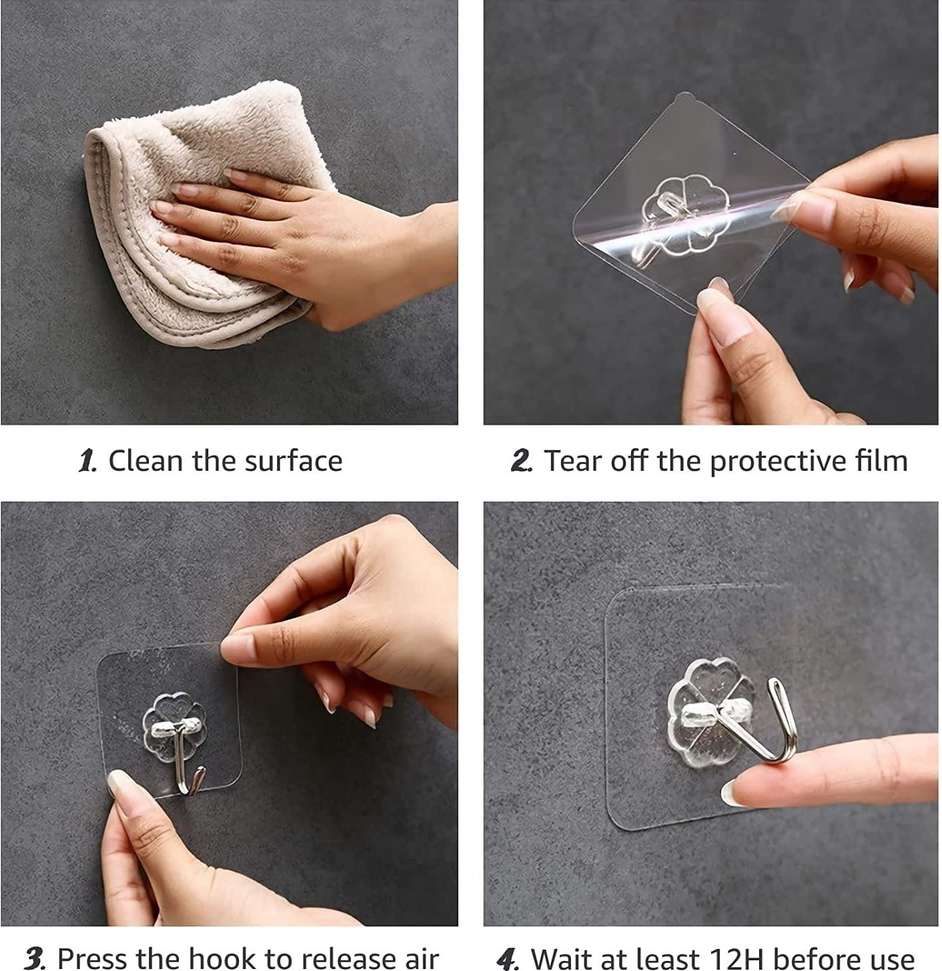 1. Clean the surface

2. Tear off the protective film

3. Press the hook to release air

4. Wait at least 12H before use