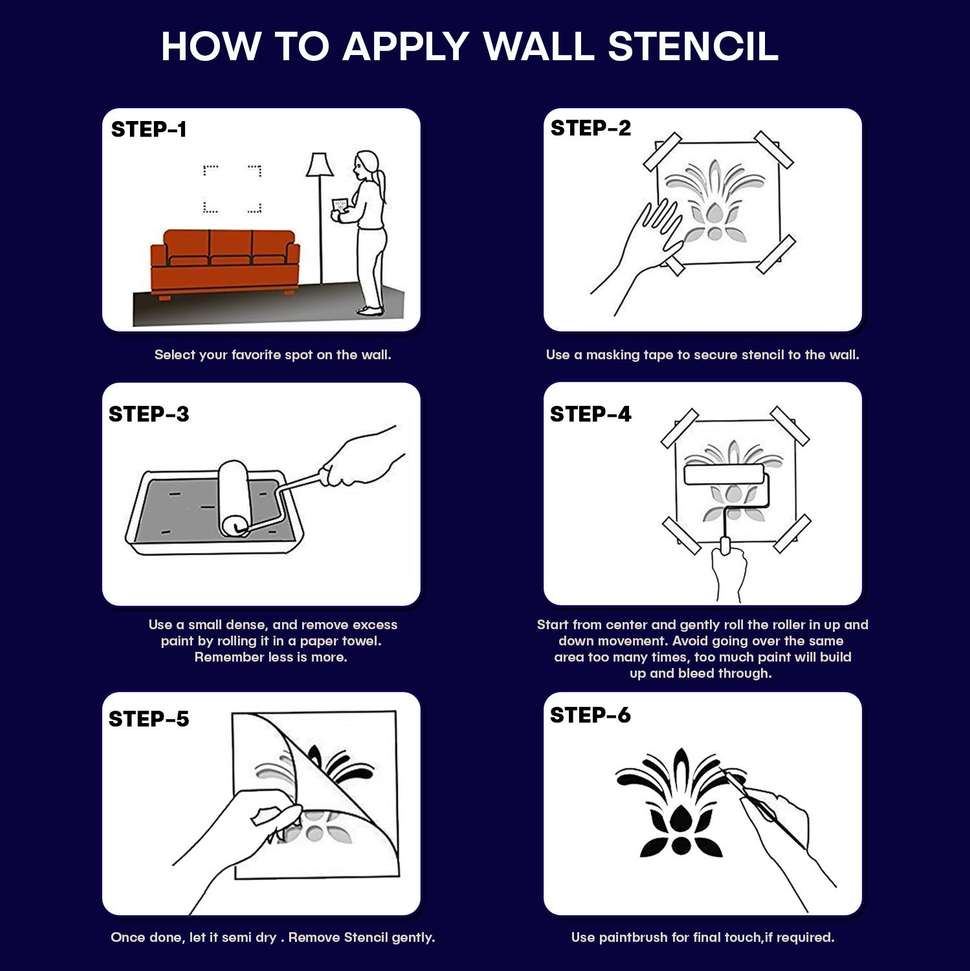 HOW TO APPLY WALL STENCIL

STEP-1

Select your favorite spot on the wall.

STEP-2

Use a masking tape to secure stencil to the wall.

STEP-3

Use a small dense, and remove excess paint by rolling it in a paper towel. Remember less is more.

STEP-4

Start from center and gently roll the roller in up and down movement. Avoid going over the same area too many times, too much paint will build up and bleed through.

STEP-5

Once done, let it semi dry . Remove Stencil gently.

STEP-6

Use paintbrush for final touch,if required.