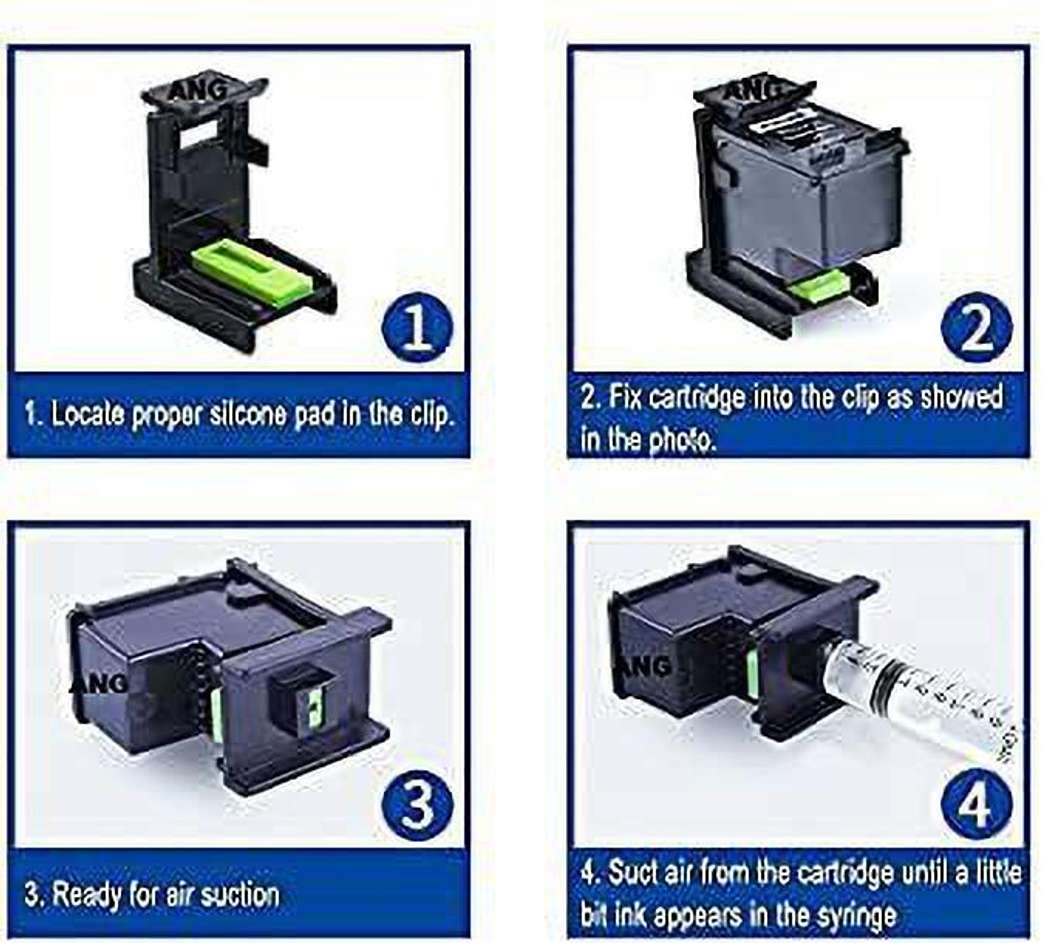 ANG

1

1. Locate proper silcone pad in the clip.

ANG

2

2. Fix cartridge into the clip as showed in the photo.

ANG

3

3. Ready for air suction

ANG

4

4. Suct air from the cartridge until a little bit ink appears in the syringe