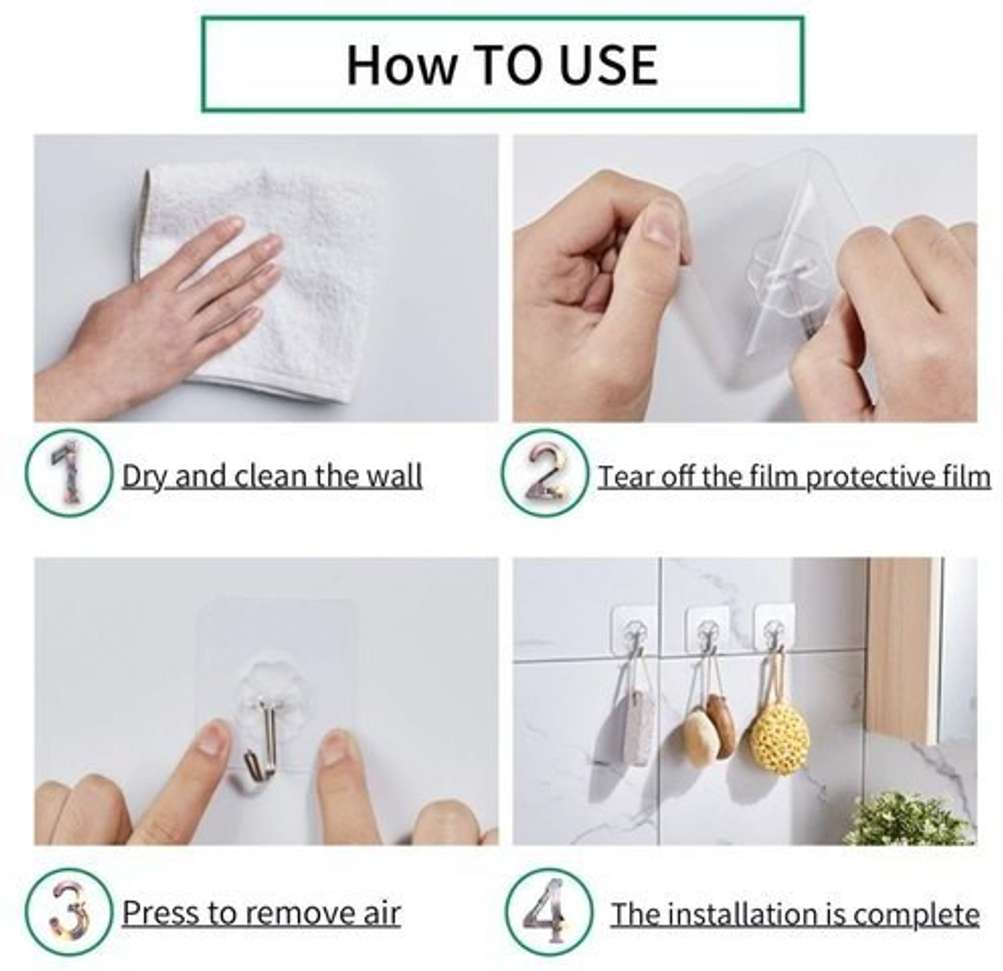 How TO USE

1 Dry and clean the wall

2 Tear off the film protective film

3 Press to remove air

4 The installation is complete