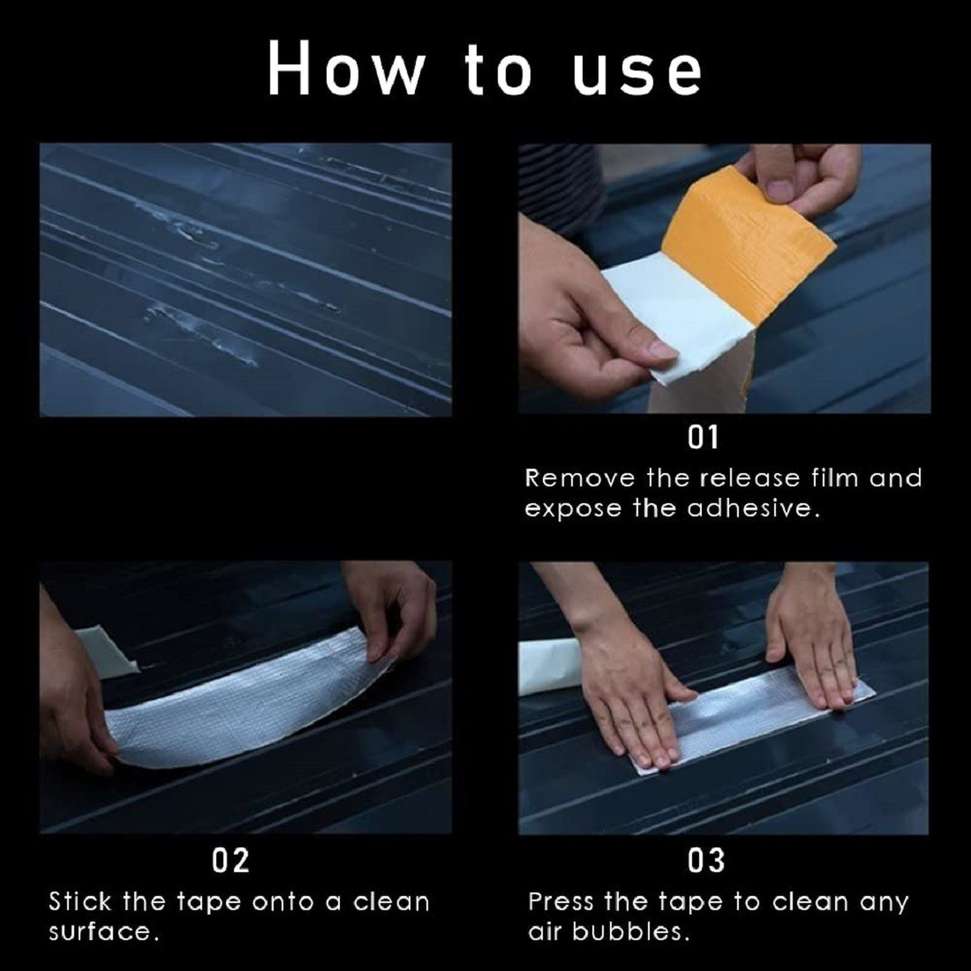 How to use

01
Remove the release film and expose the adhesive.

02
Stick the tape onto a clean surface.

03
Press the tape to clean any air bubbles.