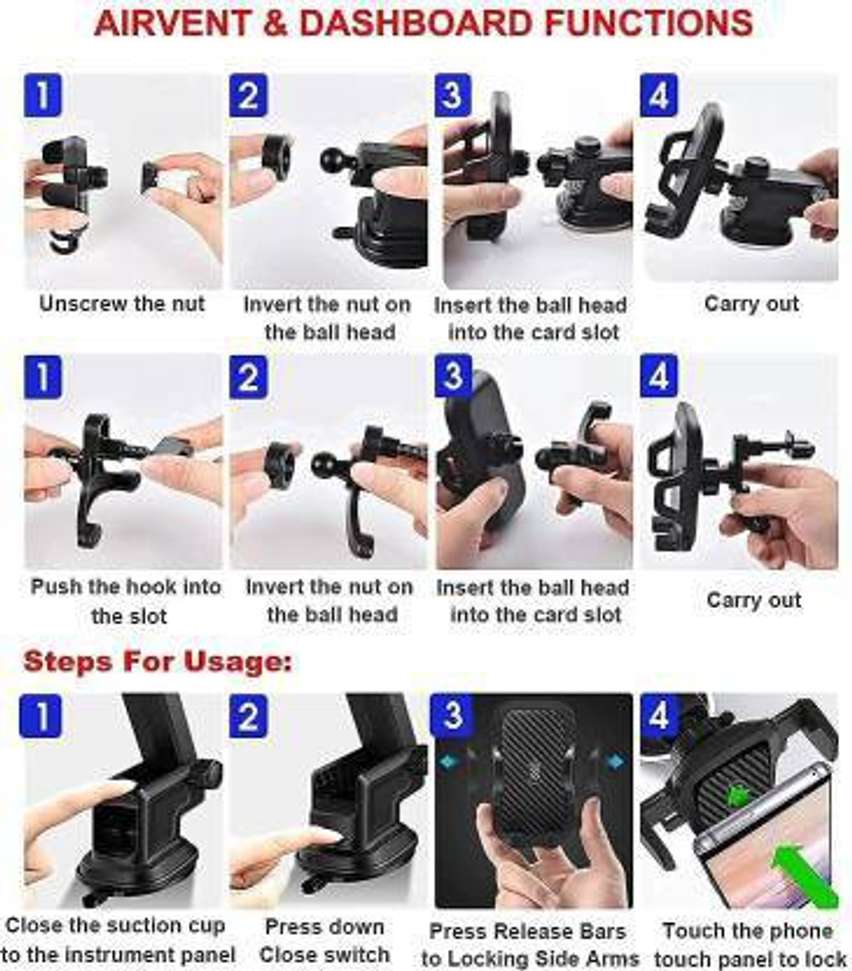 AIRVENT & DASHBOARD FUNCTIONS

1
Unscrew the nut

2
Invert the nut on the ball head

3
Insert the ball head into the card slot

4
Carry out

1
Push the hook into the slot

2
Invert the nut on the ball head

3
Insert the ball head into the card slot

4
Carry out

Steps For Usage:

1
Close the suction cup to the instrument panel

2
Press down Close switch

3
Press Release Bars to Locking Side Arms

4
Touch the phone touch panel to lock