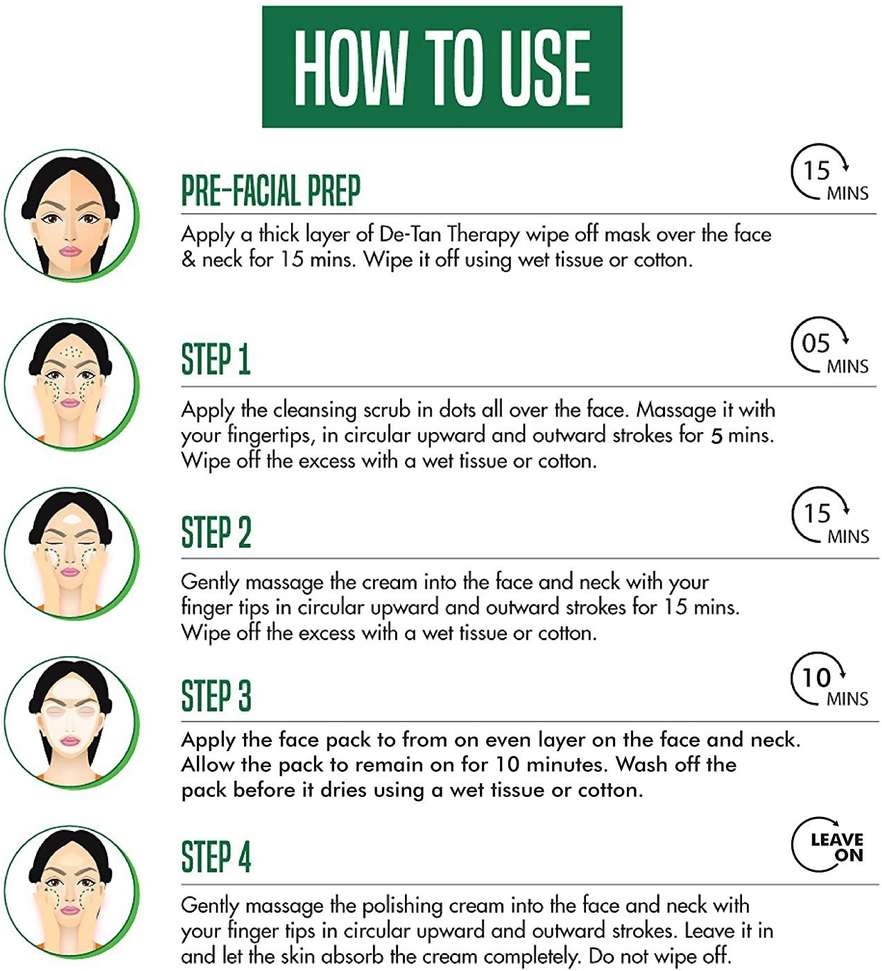 HOW TO USE

PRE-FACIAL PREP

15 MINS

Apply a thick layer of De-Tan Therapy wipe off mask over the face & neck for 15 mins. Wipe it off using wet tissue or cotton.

STEP 1

05 MINS

Apply the cleansing scrub in dots all over the face. Massage it with your fingertips, in circular upward and outward strokes for 5 mins. Wipe off the excess with a wet tissue or cotton.

STEP 2

15 MINS

Gently massage the cream into the face and neck with your finger tips in circular upward and outward strokes for 15 mins. Wipe off the excess with a wet tissue or cotton.

STEP 3

10 MINS

Apply the face pack to from on even layer on the face and neck. Allow the pack to remain on for 10 minutes. Wash off the pack before it dries using a wet tissue or cotton.

STEP 4

LEAVE ON

Gently massage the polishing cream into the face and neck with your finger tips in circular upward and outward strokes. Leave it in and let the skin absorb the cream completely. Do not wipe off.