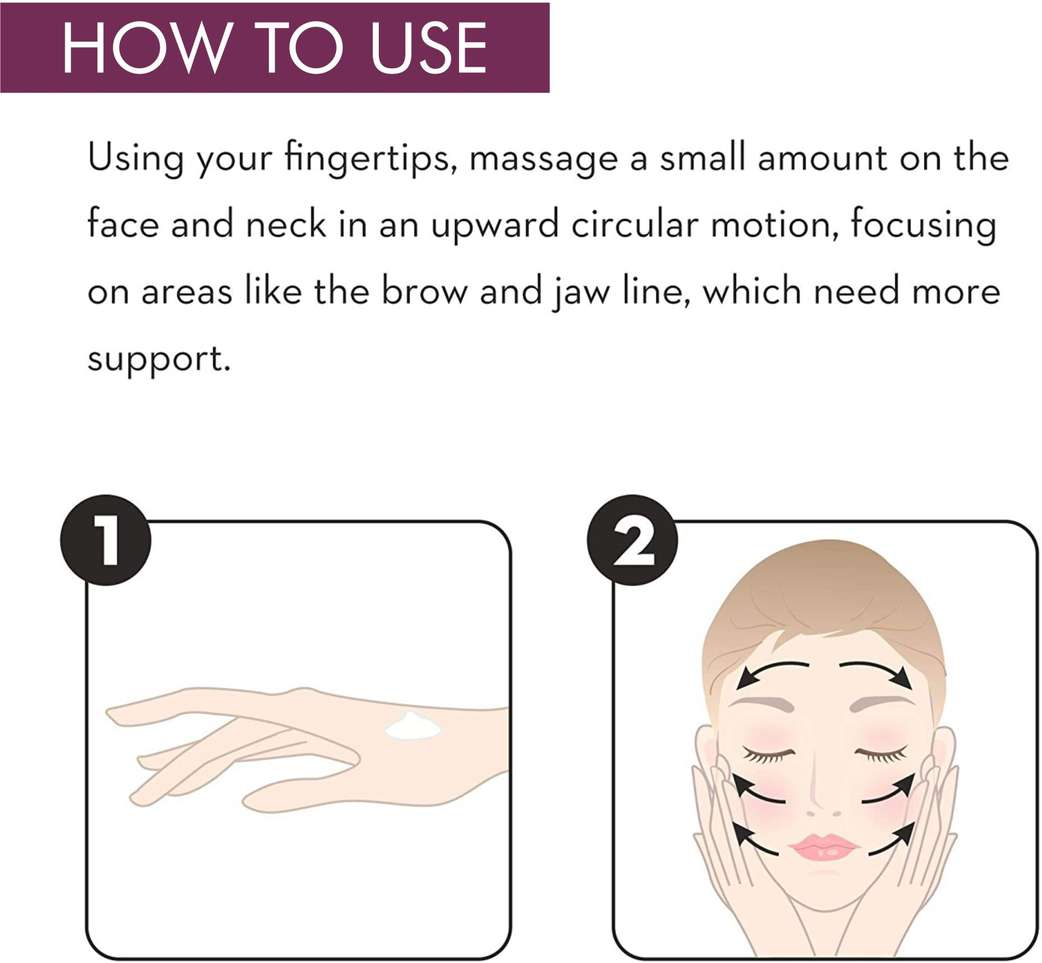 HOW TO USE

Using your fingertips, massage a small amount on the face and neck in an upward circular motion, focusing on areas like the brow and jaw line, which need more support.

1

2