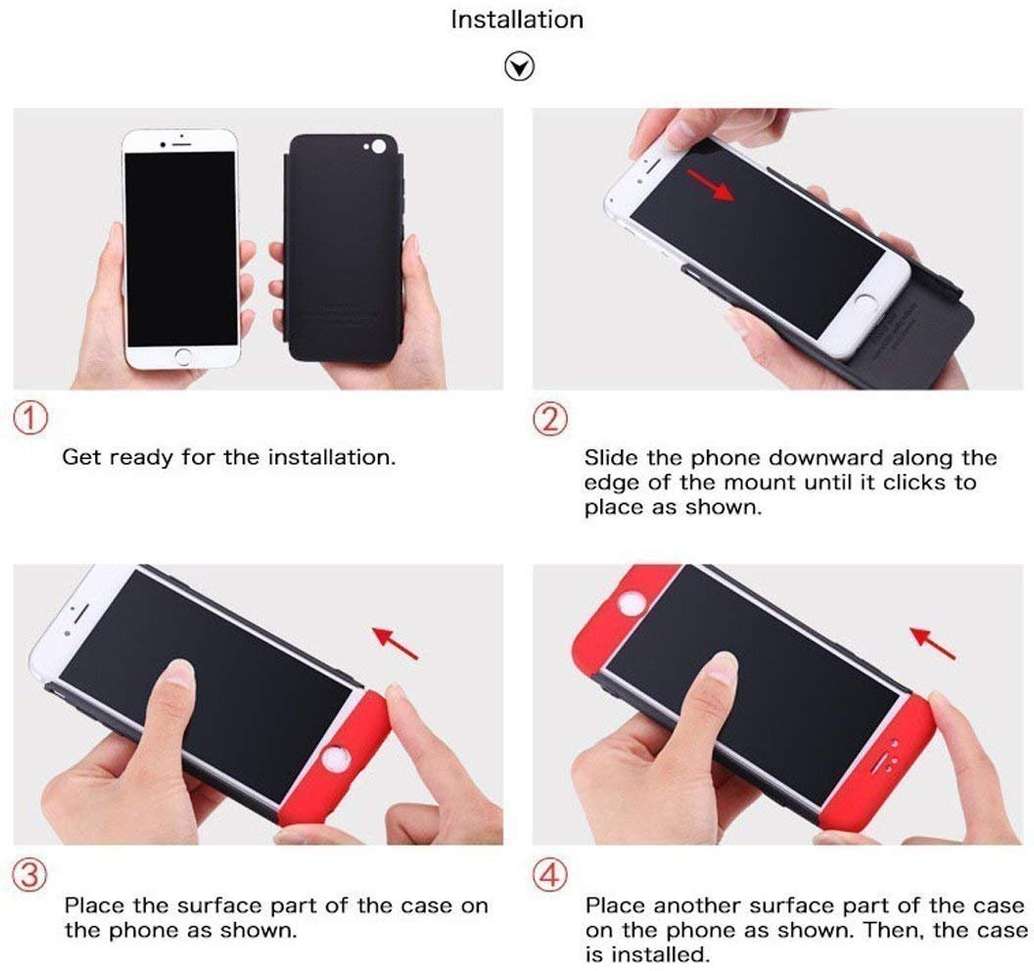 Installation

①

Get ready for the installation.

②

Slide the phone downward along the edge of the mount until it clicks to place as shown.

③

Place the surface part of the case on the phone as shown.

④

Place another surface part of the case on the phone as shown. Then, the case is installed.