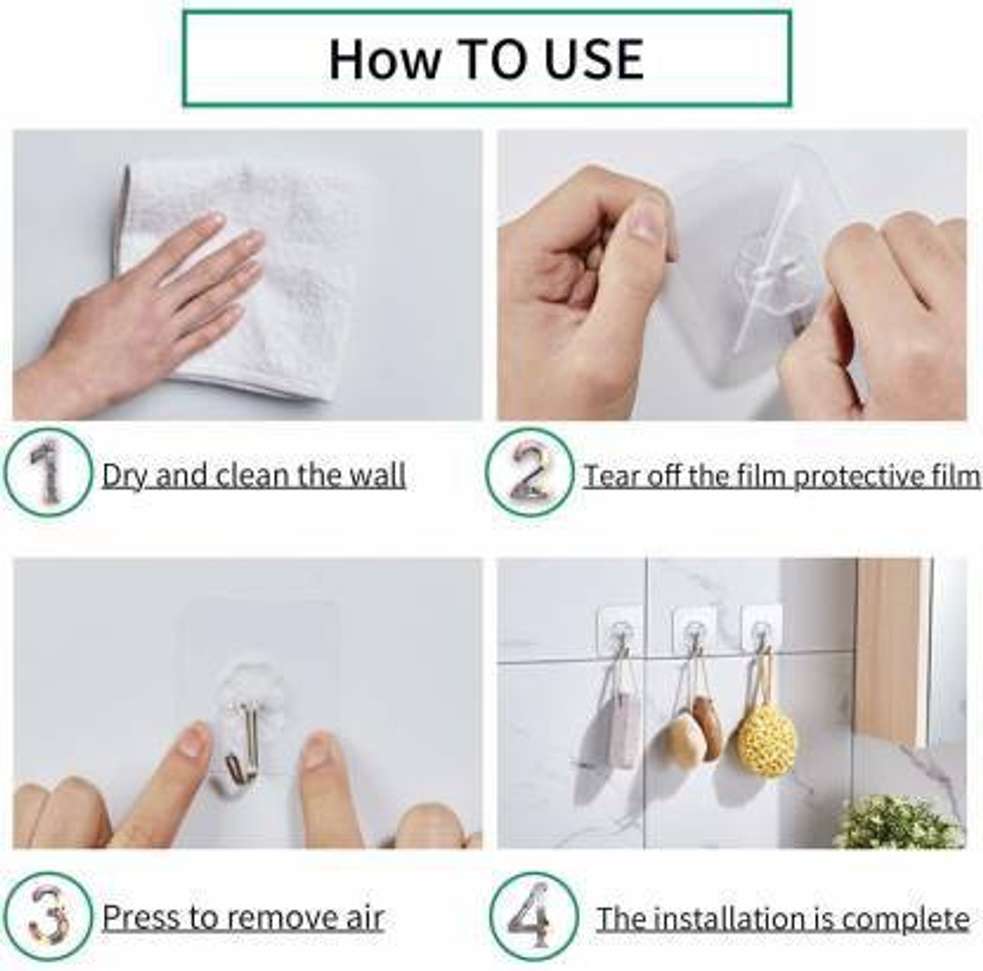 How TO USE

1 Dry and clean the wall

2 Tear off the film protective film

3 Press to remove air

4 The installation is complete