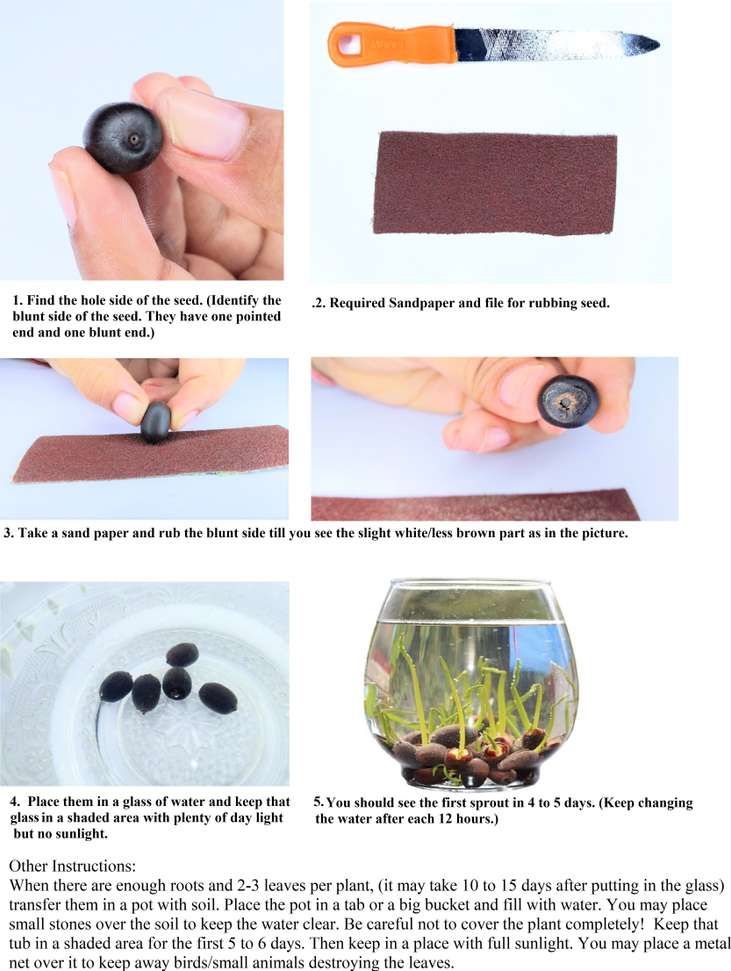 1. Find the hole side of the seed. (Identify the blunt side of the seed. They have one pointed end and one blunt end.)

.2. Required Sandpaper and file for rubbing seed.

3. Take a sand paper and rub the blunt side till you see the slight white/less brown part as in the picture.

4. Place them in a glass of water and keep that glass in a shaded area with plenty of day light but no sunlight.

5. You should see the first sprout in 4 to 5 days. (Keep changing the water after each 12 hours.)

Other Instructions:
When there are enough roots and 2-3 leaves per plant, (it may take 10 to 15 days after putting in the glass) transfer them in a pot with soil. Place the pot in a tab or a big bucket and fill with water. You may place small stones over the soil to keep the water clear. Be careful not to cover the plant completely! Keep that tub in a shaded area for the first 5 to 6 days. Then keep in a place with full sunlight. You may place a metal net over it to keep away birds/small animals destroying the leaves.