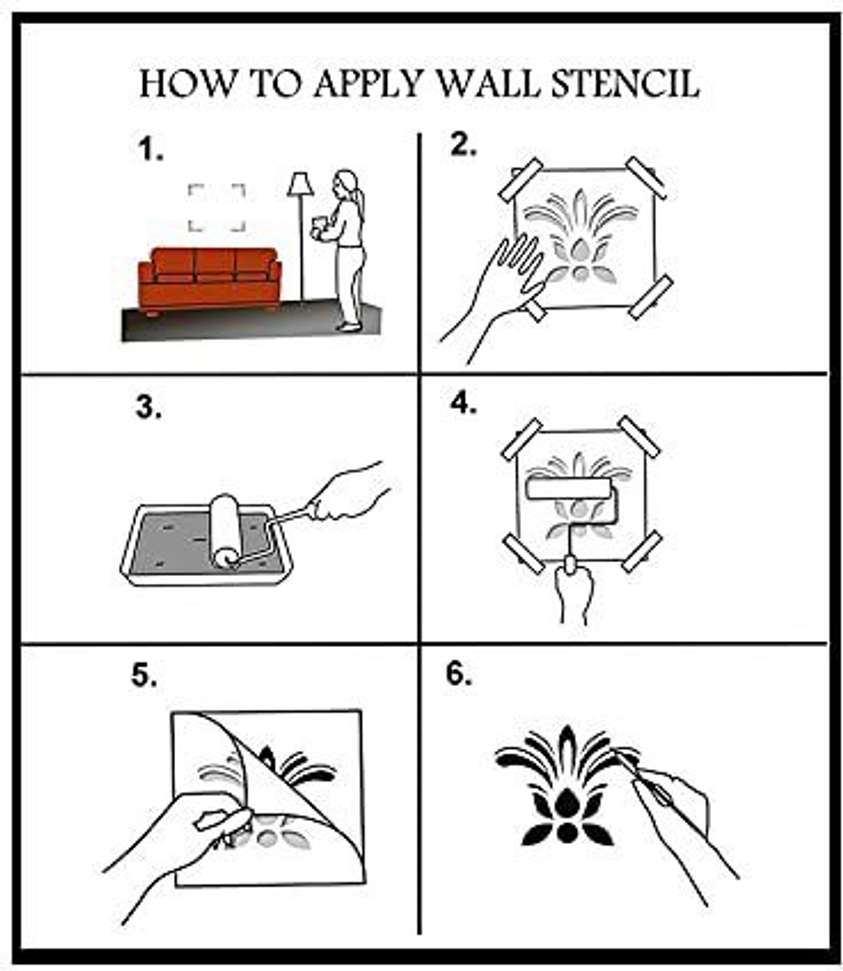 HOW TO APPLY WALL STENCIL

1.

2.

3.

4.

5.

6.