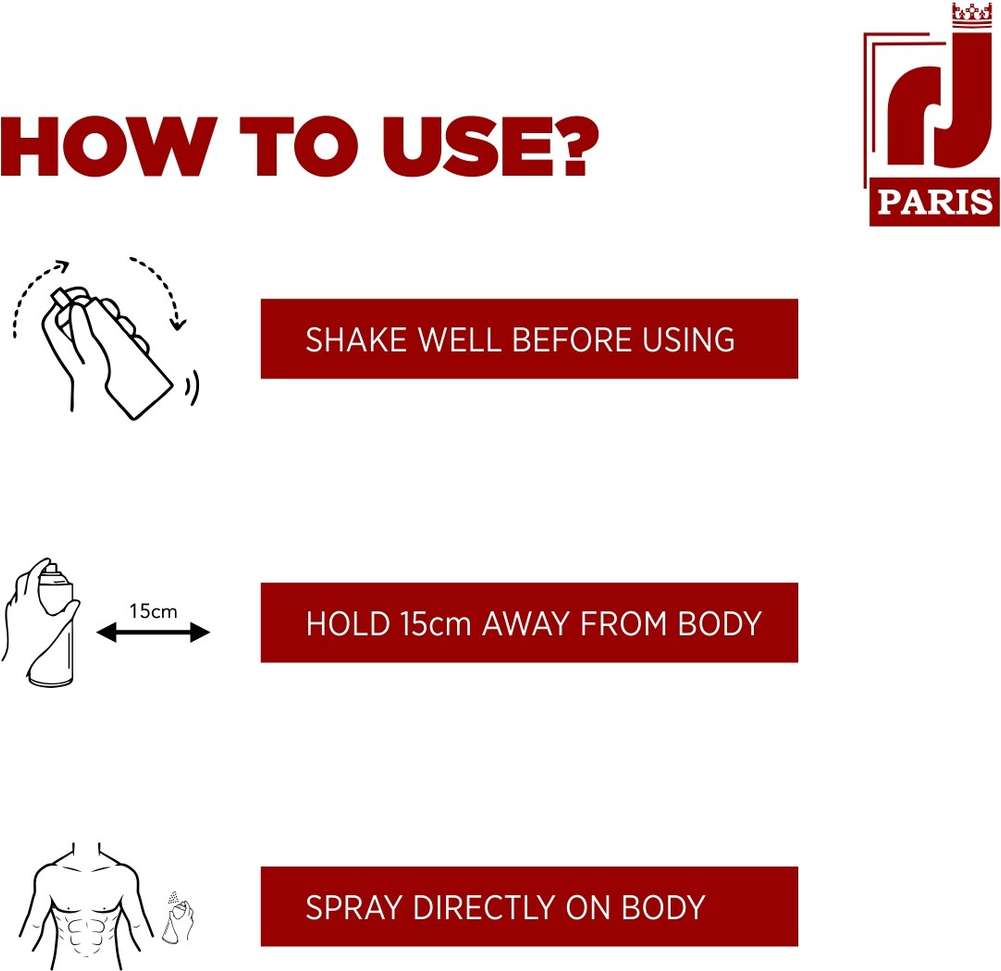 HOW TO USE?

rJ
PARIS

SHAKE WELL BEFORE USING

15cm

HOLD 15cm AWAY FROM BODY

SPRAY DIRECTLY ON BODY