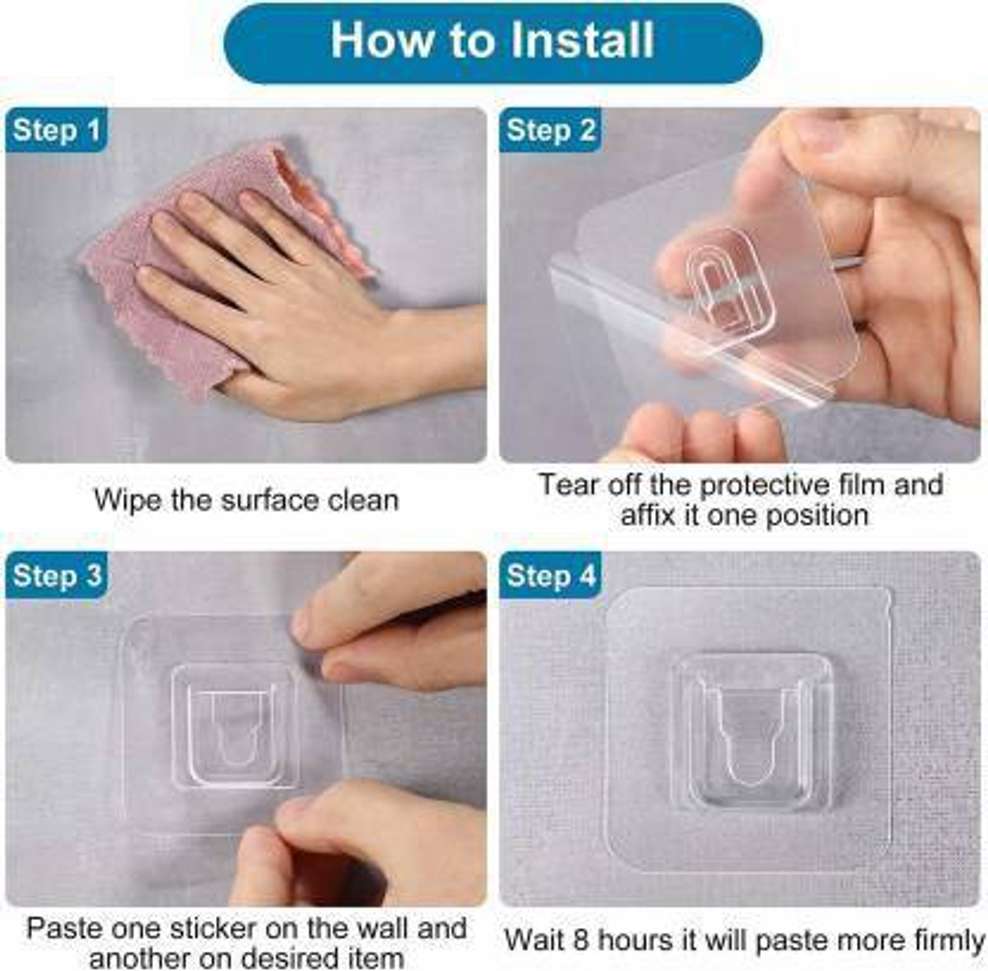 How to Install

Step 1

Wipe the surface clean

Step 2

Tear off the protective film and affix it one position

Step 3

Paste one sticker on the wall and another on desired item

Step 4

Wait 8 hours it will paste more firmly