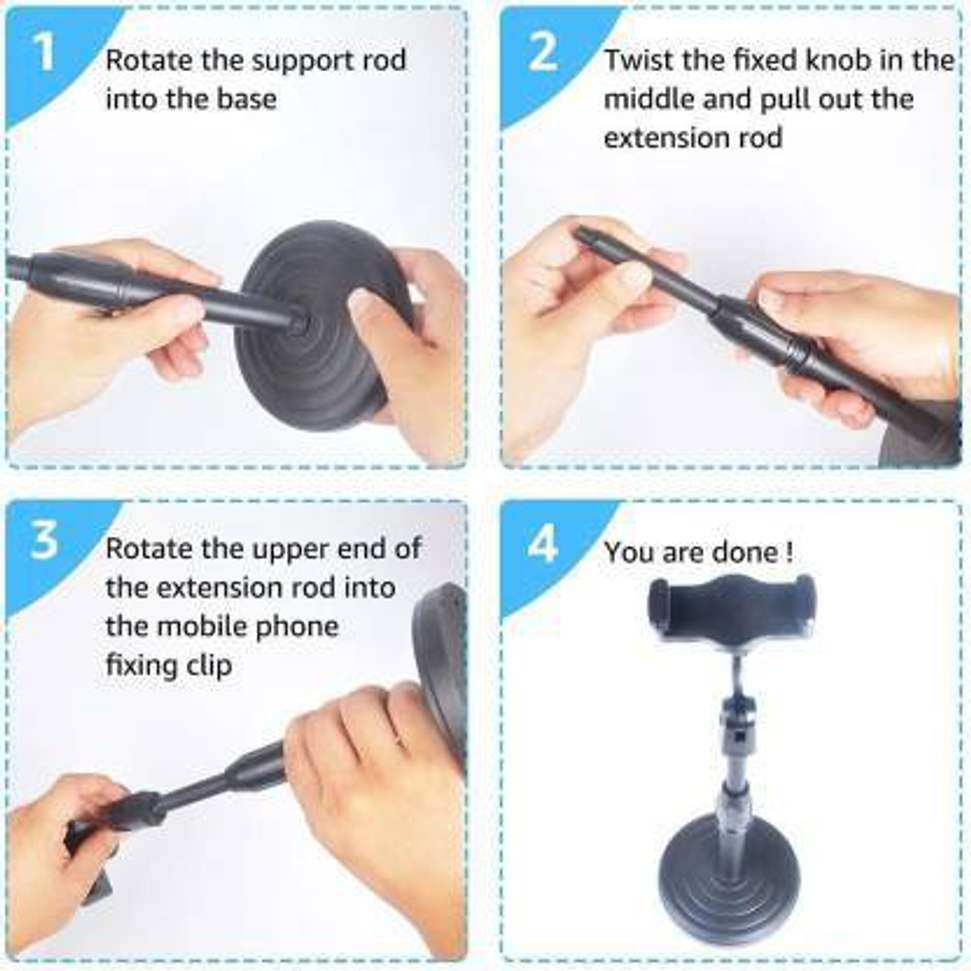 1
Rotate the support rod into the base

2
Twist the fixed knob in the middle and pull out the extension rod

3
Rotate the upper end of the extension rod into the mobile phone fixing clip

4
You are done !