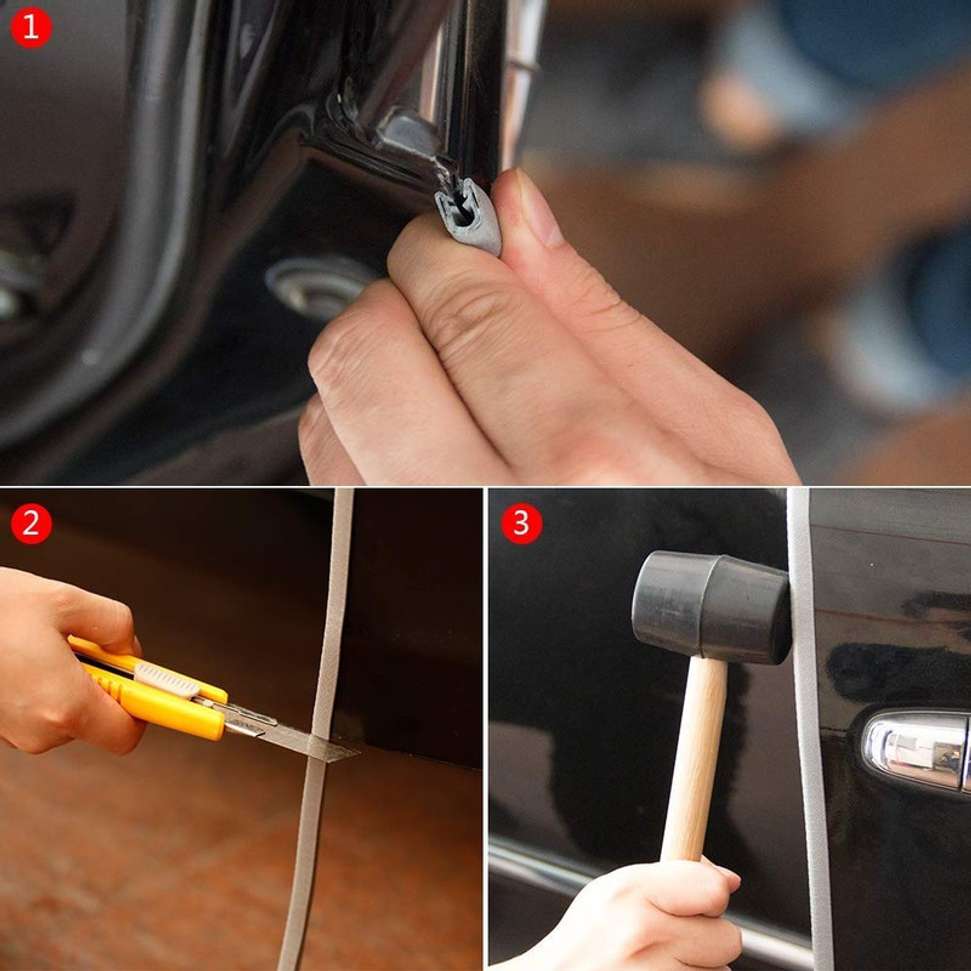 1

2

3