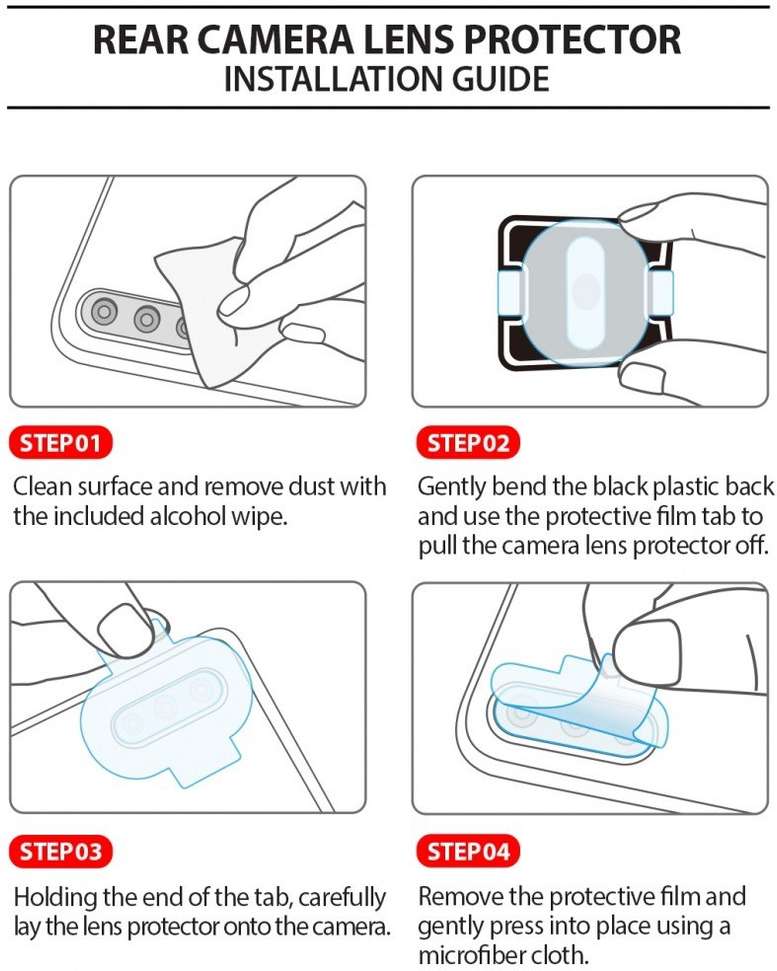 REAR CAMERA LENS PROTECTOR
INSTALLATION GUIDE

STEP01

Clean surface and remove dust with the included alcohol wipe.

STEP02

Gently bend the black plastic back and use the protective film tab to pull the camera lens protector off.

STEP03

Holding the end of the tab, carefully lay the lens protector onto the camera.

STEP04

Remove the protective film and gently press into place using a microfiber cloth.