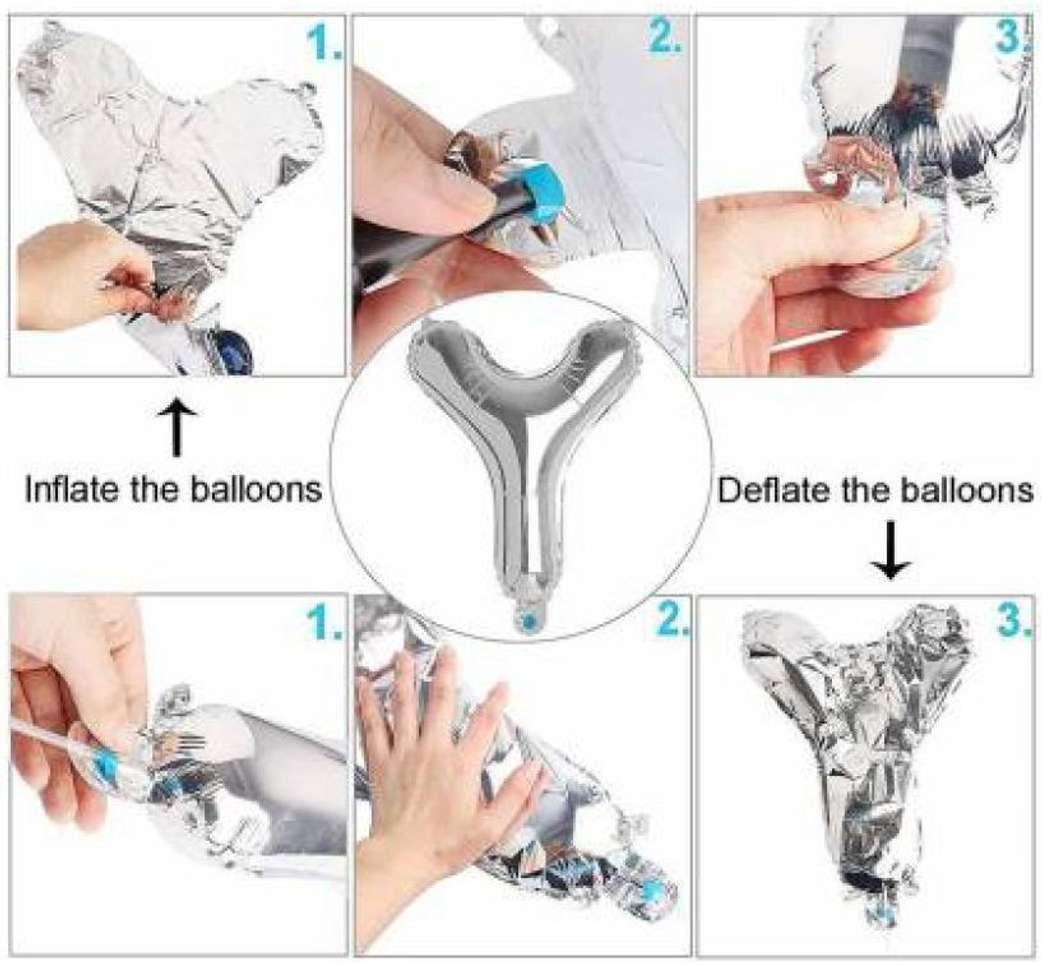 1.

2.

3.

Inflate the balloons

Deflate the balloons

1.

2.

3.