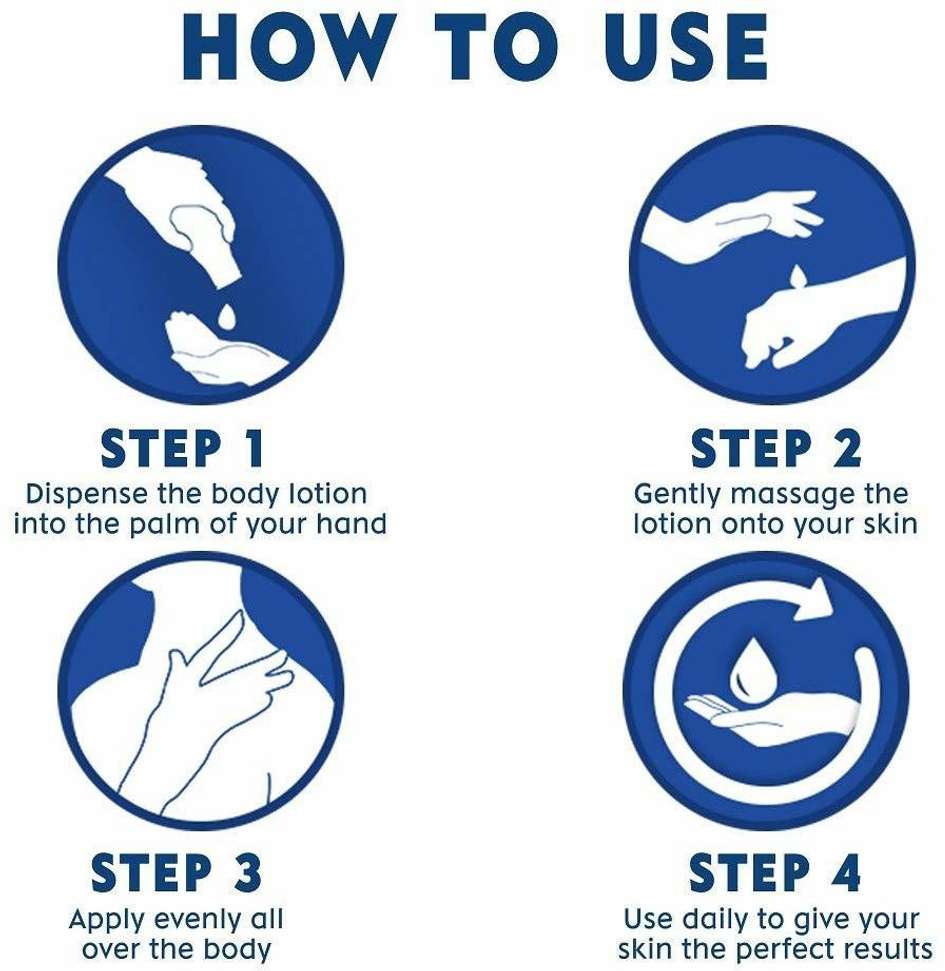 HOW TO USE

STEP 1
Dispense the body lotion into the palm of your hand

STEP 2
Gently massage the lotion onto your skin

STEP 3
Apply evenly all over the body

STEP 4
Use daily to give your skin the perfect results