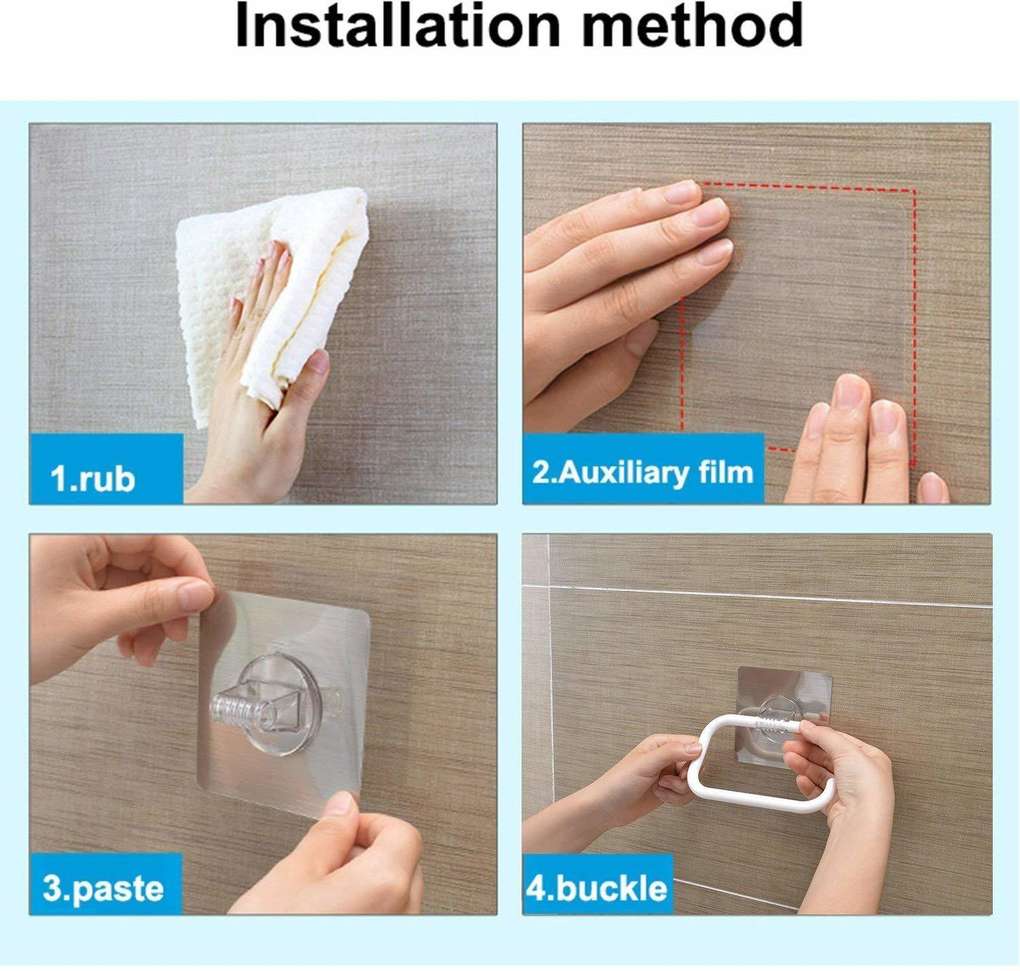 Installation method

1.rub

2.Auxiliary film

3.paste

4.buckle