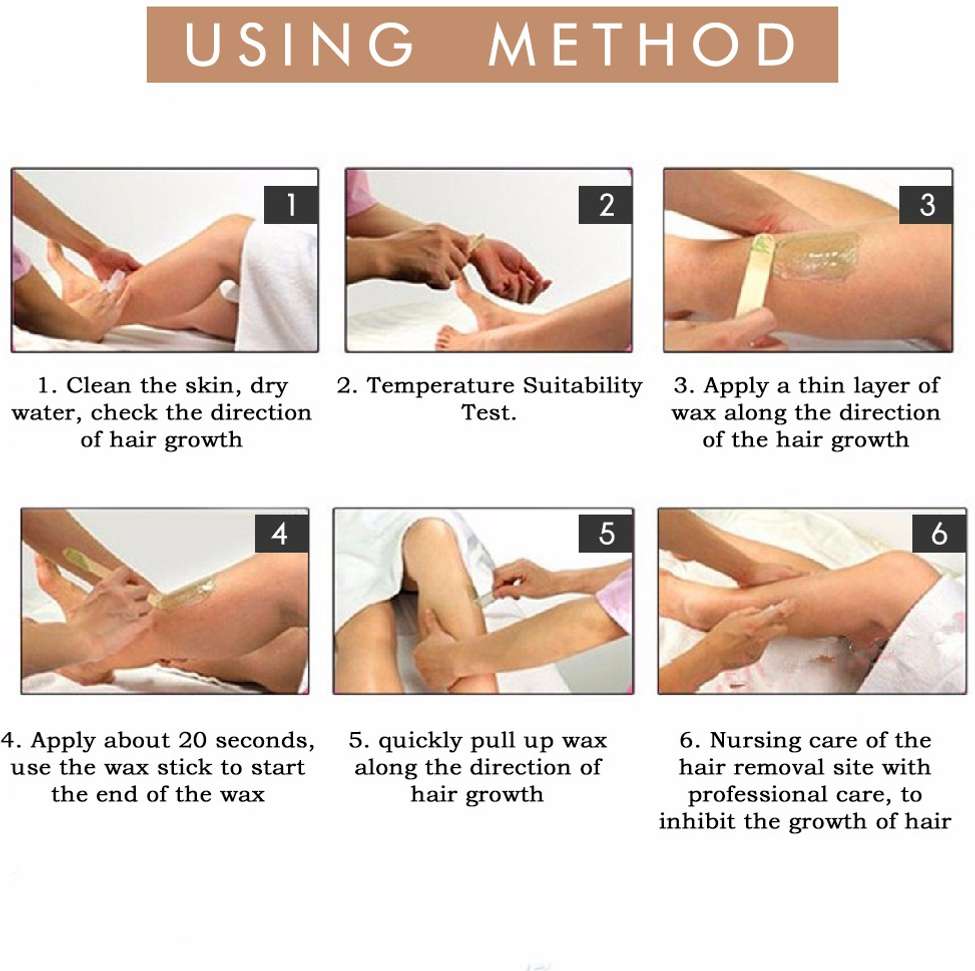 USING METHOD

1

2

3

1. Clean the skin, dry water, check the direction of hair growth

2. Temperature Suitability Test.

3. Apply a thin layer of wax along the direction of the hair growth

4

5

6

4. Apply about 20 seconds, use the wax stick to start the end of the wax

5. quickly pull up wax along the direction of hair growth

6. Nursing care of the hair removal site with professional care, to inhibit the growth of hair